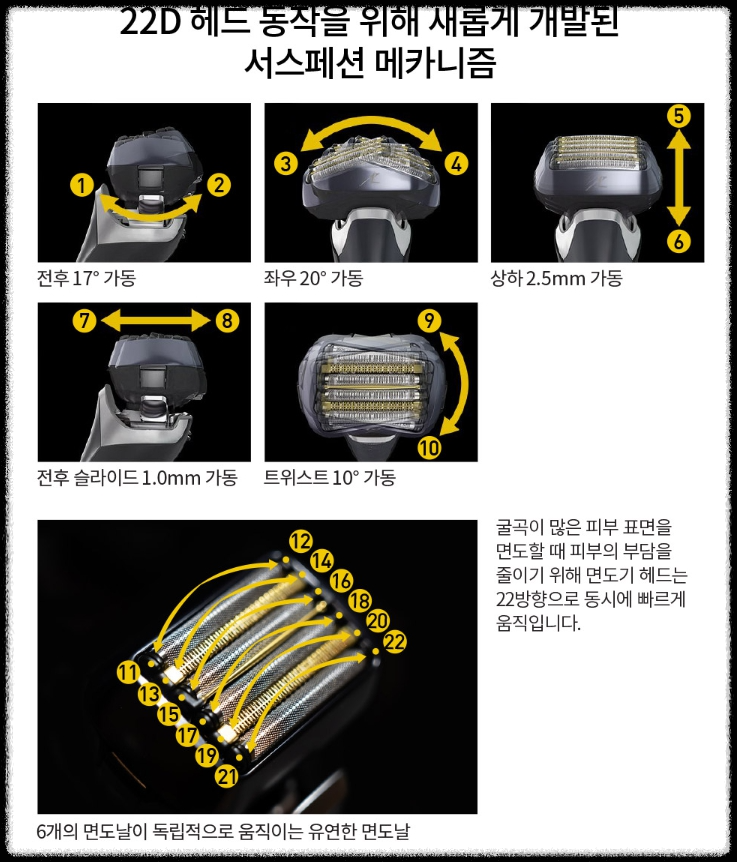 22D 헤드 동작을 위해 새롭게 개발된
서스페션 메카니즘

1 2
전후 17° 가동

3 4
좌우 20° 가동

5 6
상하 2.5mm 가동

7 8
전후 슬라이드 1.0mm 가동

9 10
트위스트 10° 가동

12 14 16 18 20 22 11 13 15 17 19 21

6개의 면도날이 독립적으로 움직이는 유연한 면도날

굴곡이 많은 피부 표면을 면도할 때 피부의 부담을 줄이기 위해 면도기 헤드는 22방향으로 동시에 빠르게 움직입니다.