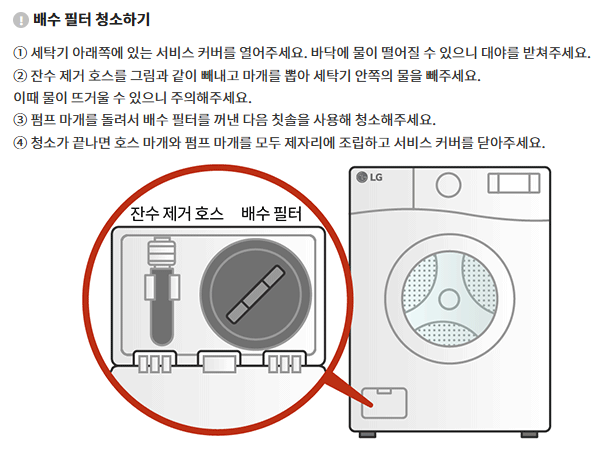 배수 필터 청소하기

① 세탁기 아래쪽에 있는 서비스 커버를 열어주세요. 바닥에 물이 떨어질 수 있으니 대야를 받쳐주세요.
② 잔수 제거 호스를 그림과 같이 빼내고 마개를 뽑아 세탁기 안쪽의 물을 빼주세요.
이때 물이 뜨거울 수 있으니 주의해주세요.
③ 펌프 마개를 돌려서 배수 필터를 꺼낸 다음 칫솔을 사용해 청소해주세요.
④ 청소가 끝나면 호스 마개와 펌프 마개를 모두 제자리에 조립하고 서비스 커버를 닫아주세요.

LG

잔수 제거 호스

배수 필터