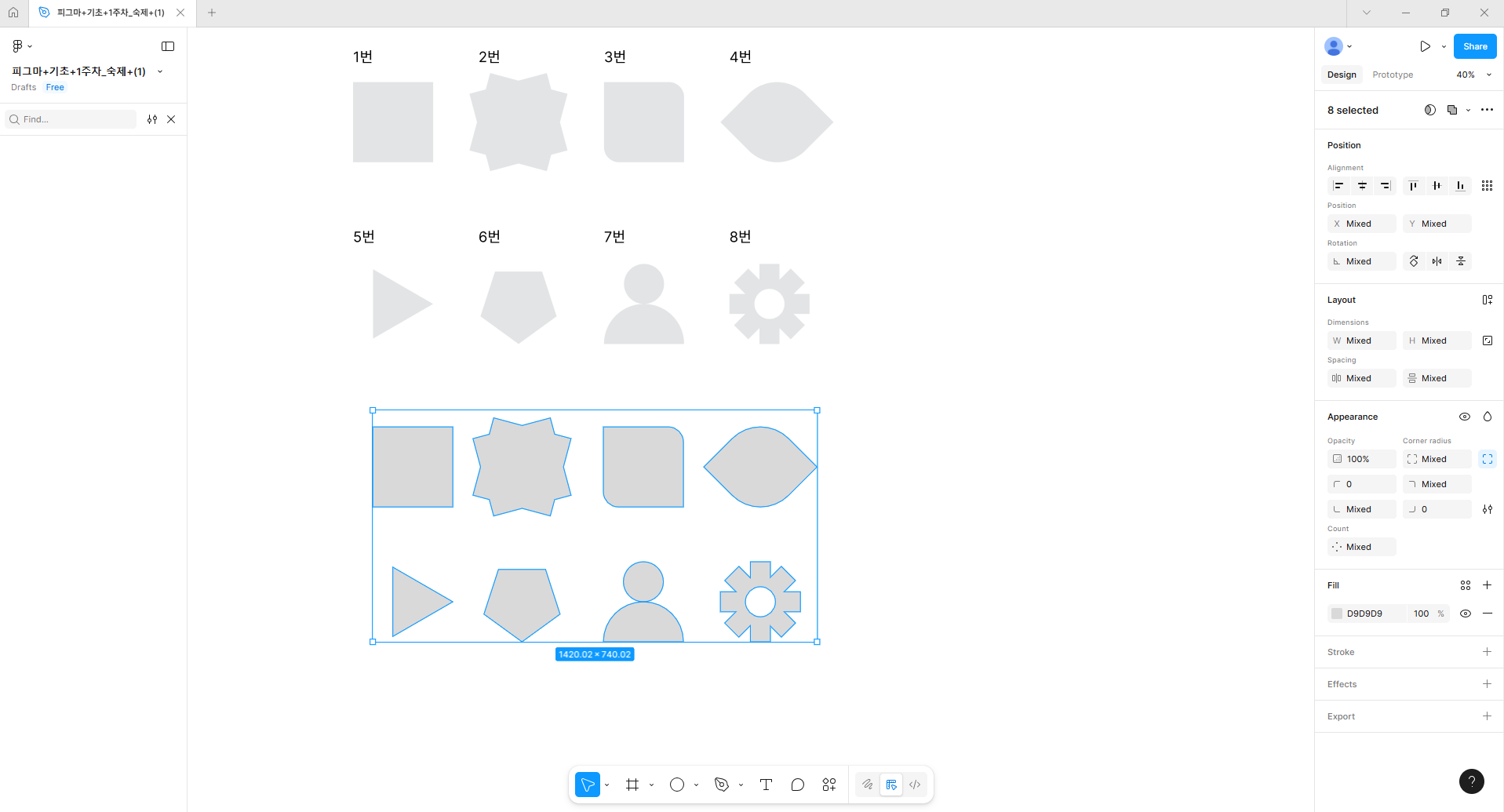 피그마+기초+1주차_숙제+(1)

피그마+기초+1주차_숙제+(1)
Drafts Free

Find...

1번 2번 3번 4번

5번 6번 7번 8번

1420.02 × 740.02

Share
Design Prototype 40%

8 selected

Position
Alignment
Position
X Mixed
Y Mixed
Rotation
Mixed

Layout
Dimensions
W Mixed
H Mixed
Spacing
Mixed
Mixed

Appearance
Opacity
Corner radius
100%
Mixed
0
Mixed
Mixed
0
Count
Mixed

Fill
D9D9D9 100 %

Stroke
Effects
Export

?