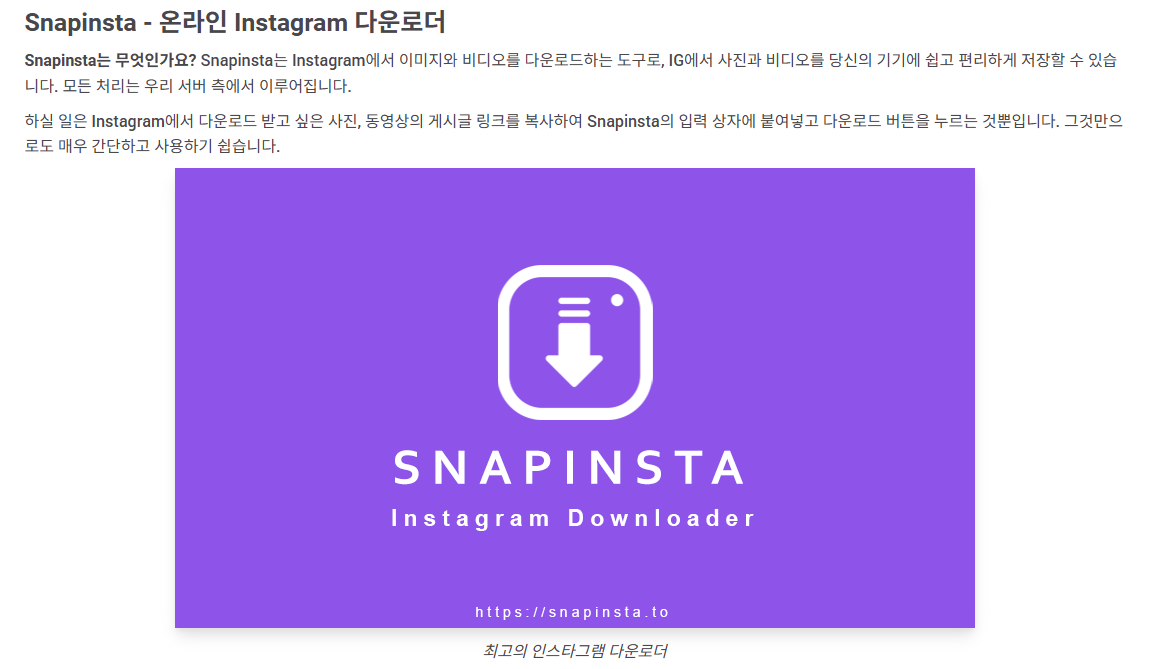 Snapinsta - 온라인 Instagram 다운로더

Snapinsta는 무엇인가요? Snapinsta는 Instagram에서 이미지와 비디오를 다운로드하는 도구로, IG에서 사진과 비디오를 당신의 기기에 쉽고 편리하게 저장할 수 있습니다. 모든 처리는 우리 서버 측에서 이루어집니다.

하실 일은 Instagram에서 다운로드 받고 싶은 사진, 동영상의 게시글 링크를 복사하여 Snapinsta의 입력 상자에 붙여넣고 다운로드 버튼을 누르는 것뿐입니다. 그것만으로도 매우 간단하고 사용하기 쉽습니다.

SNAPINSTA
Instagram Downloader

https://snapinsta.to

최고의 인스타그램 다운로더