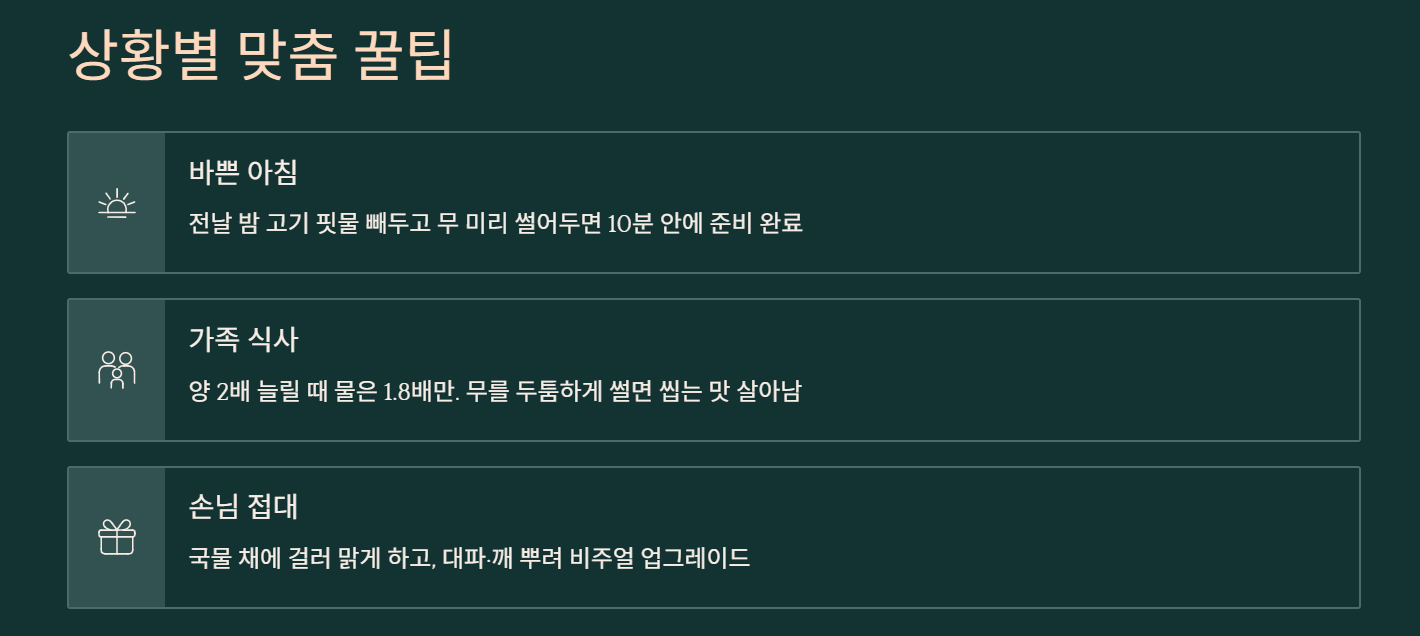 상황별 맞춤 꿀팁

바쁜 아침

전날 밤 고기 핏물 빼두고 무 미리 썰어두면 10분 안에 준비 완료

가족 식사

양 2배 늘릴 때 물은 1.8배만. 무를 두툼하게 썰면 씹는 맛 살아남

손님 접대

국물 채에 걸러 맑게 하고, 대파·깨 뿌려 비주얼 업그레이드