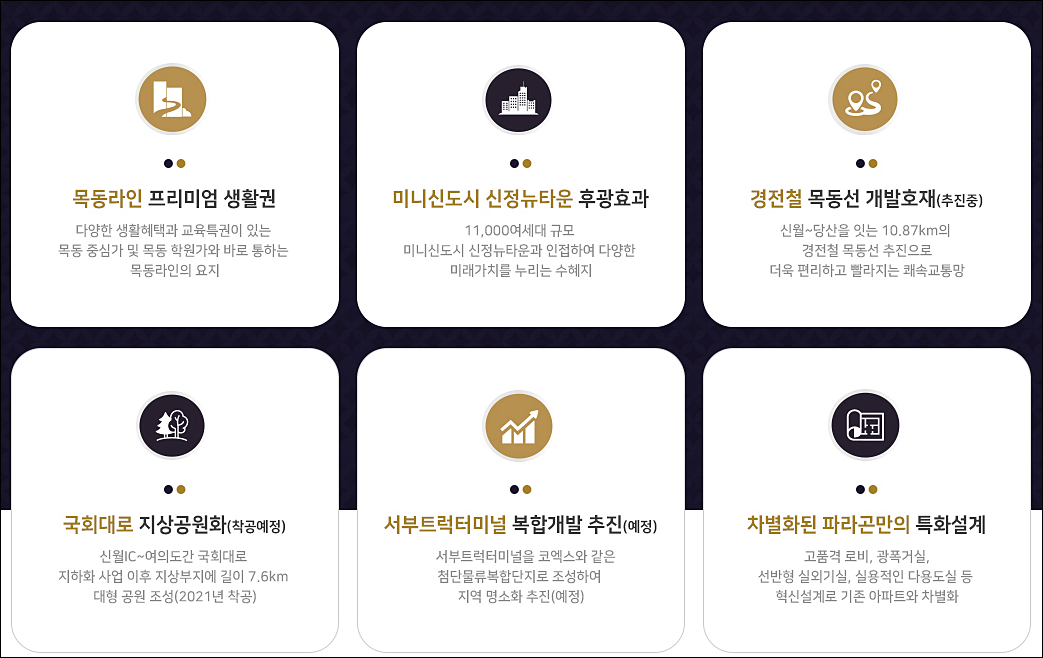 목동라인 프리미엄 생활권

다양한 생활혜택과 교육특권이 있는 목동 중심가 및 목동 학원가와 바로 통하는 목동라인의 요지

미니신도시 신정뉴타운 후광효과

11,000여세대 규모 미니신도시 신정뉴타운과 인접하여 다양한 미래가치를 누리는 수혜지

경전철 목동선 개발호재(추진중)

신월~당산을 잇는 10.87km의 경전철 목동선 추진으로 더욱 편리하고 빨라지는 쾌속교통망

국회대로 지상공원화(착공예정)

신월IC~여의도간 국회대로 지하화 사업 이후 지상부지에 길이 7.6km 대형 공원 조성(2021년 착공)

서부트럭터미널 복합개발 추진(예정)

서부트럭터미널을 코엑스와 같은 첨단물류복합단지로 조성하여 지역 명소화 추진(예정)

차별화된 파라곤만의 특화설계

고품격 로비, 광폭거실, 선반형 실외기실, 실용적인 다용도실 등 혁신설계로 기존 아파트와 차별화