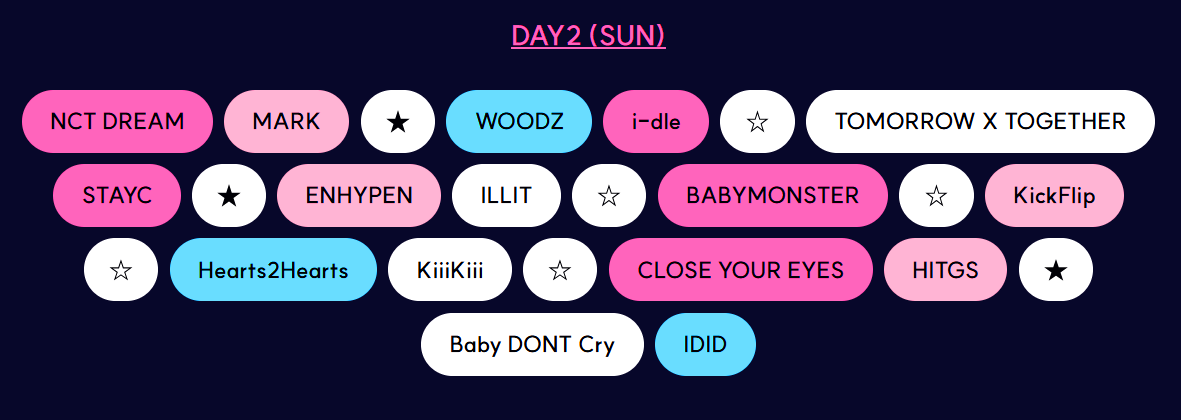 DAY2 (SUN)

NCT DREAM MARK ★ WOODZ i-dle ☆ TOMORROW X TOGETHER

STAYC ★ ENHYPEN ILLIT ☆ BABYMONSTER ☆ KickFlip

☆ Hearts2Hearts KiiiKiii ☆ CLOSE YOUR EYES HITGS ★

Baby DONT Cry IDID