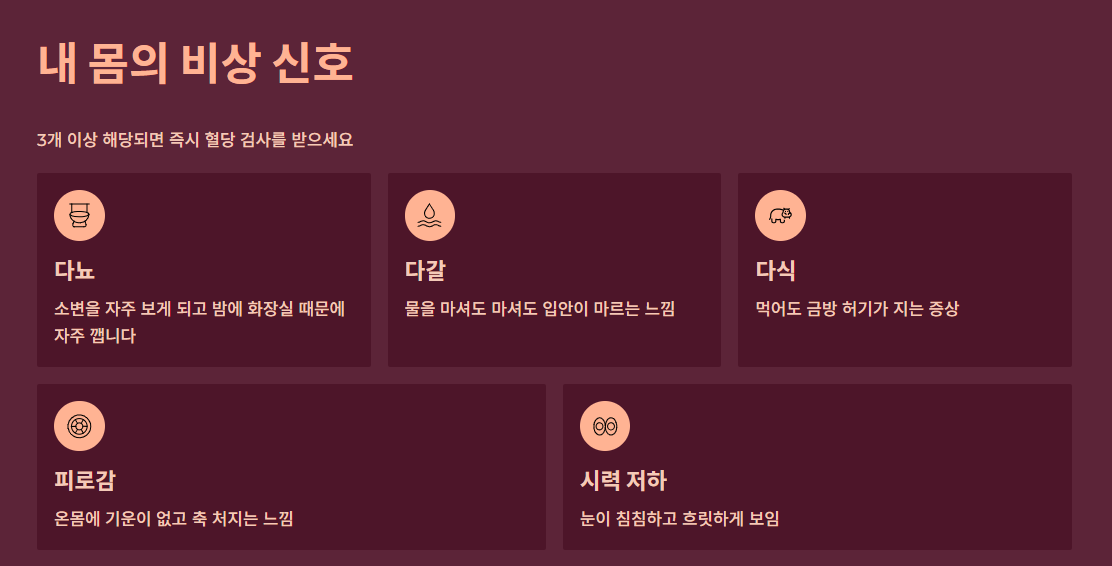 내 몸의 비상 신호

3개 이상 해당되면 즉시 혈당 검사를 받으세요

다뇨

소변을 자주 보게 되고 밤에 화장실 때문에 자주 깹니다

다갈

물을 마셔도 마셔도 입안이 마르는 느낌

다식

먹어도 금방 허기가 지는 증상

피로감

온몸에 기운이 없고 축 처지는 느낌

시력 저하

눈이 침침하고 흐릿하게 보임