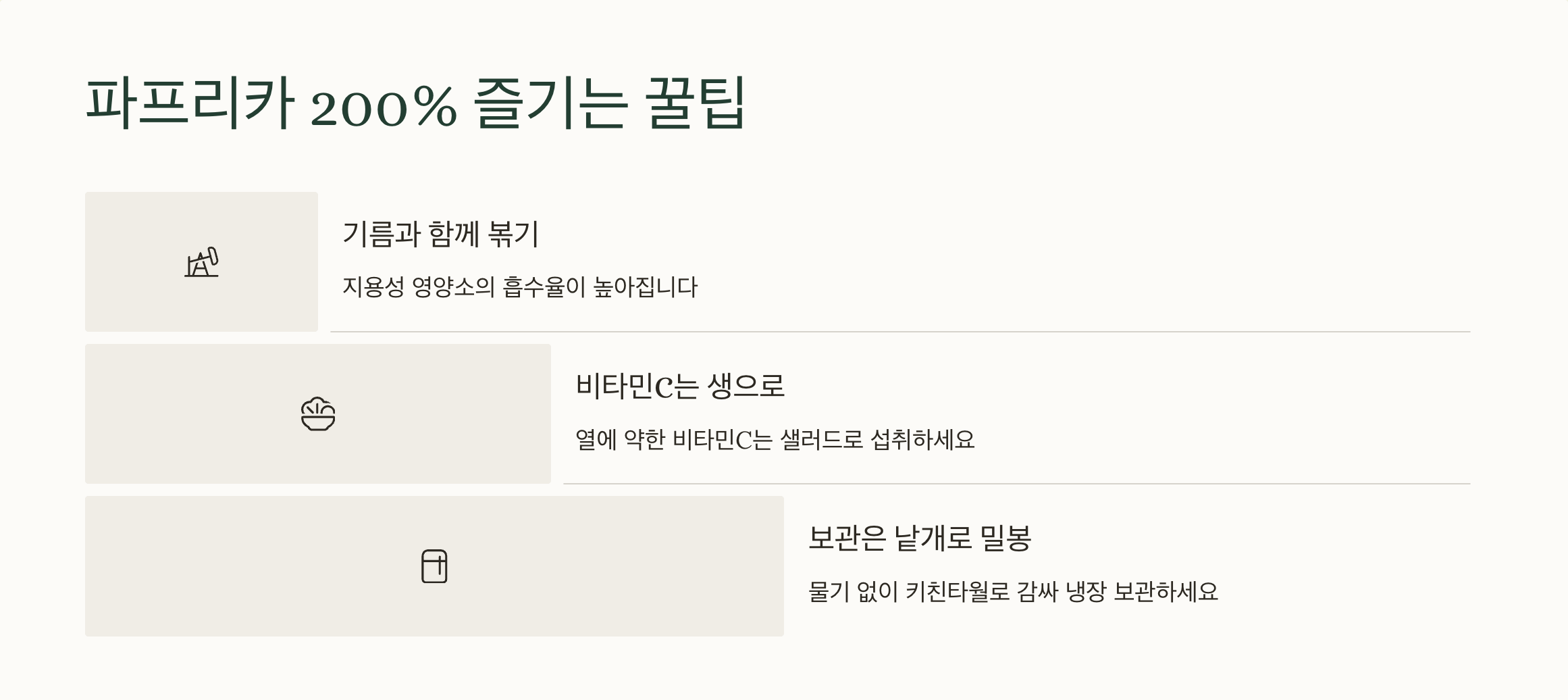 파프리카 200% 즐기는 꿀팁

기름과 함께 볶기

지용성 영양소의 흡수율이 높아집니다

비타민C는 생으로

열에 약한 비타민C는 샐러드로 섭취하세요

보관은 낱개로 밀봉

물기 없이 키친타월로 감싸 냉장 보관하세요