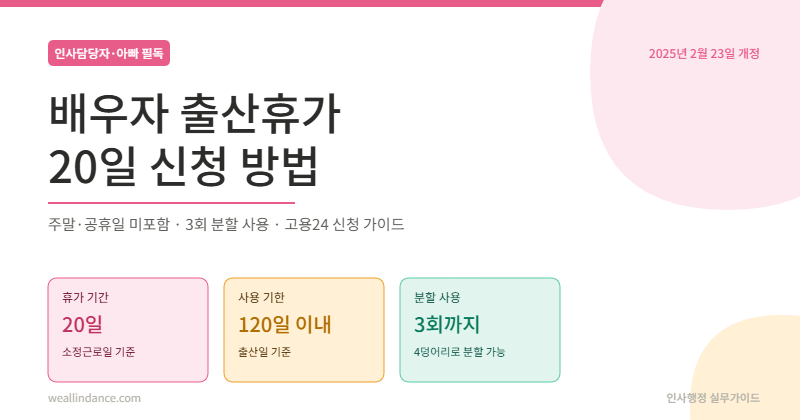 인사담당자·아빠 필독

2025년 2월 23일 개정

배우자 출산휴가
20일 신청 방법

주말·공휴일 미포함 · 3회 분할 사용 · 고용24 신청 가이드

휴가 기간
20일
소정근로일 기준

사용 기한
120일 이내
출산일 기준

분할 사용
3회까지
4덩어리로 분할 가능

weallindance.com

인사행정 실무가이드