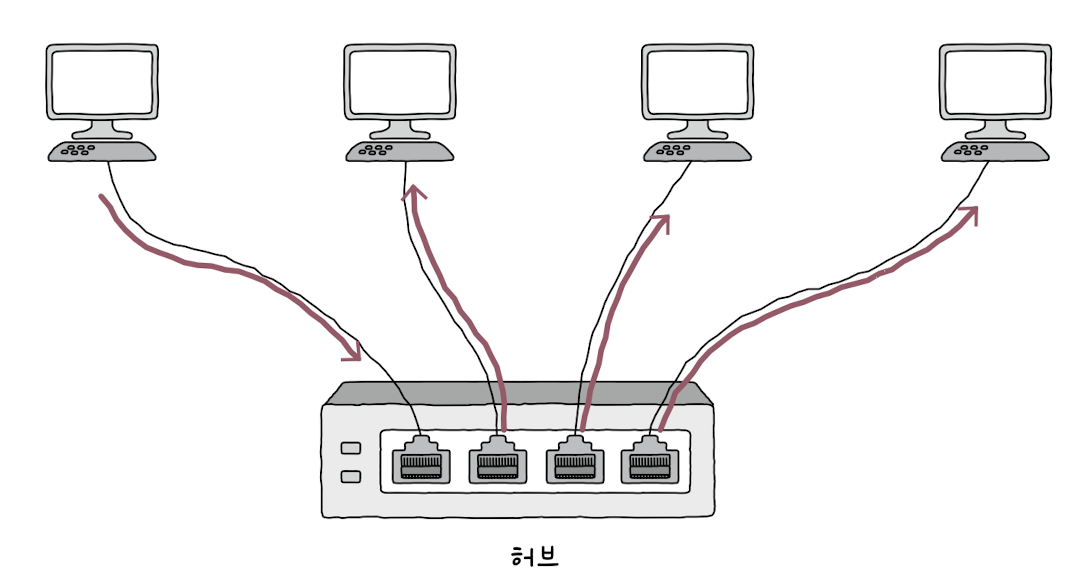 허브