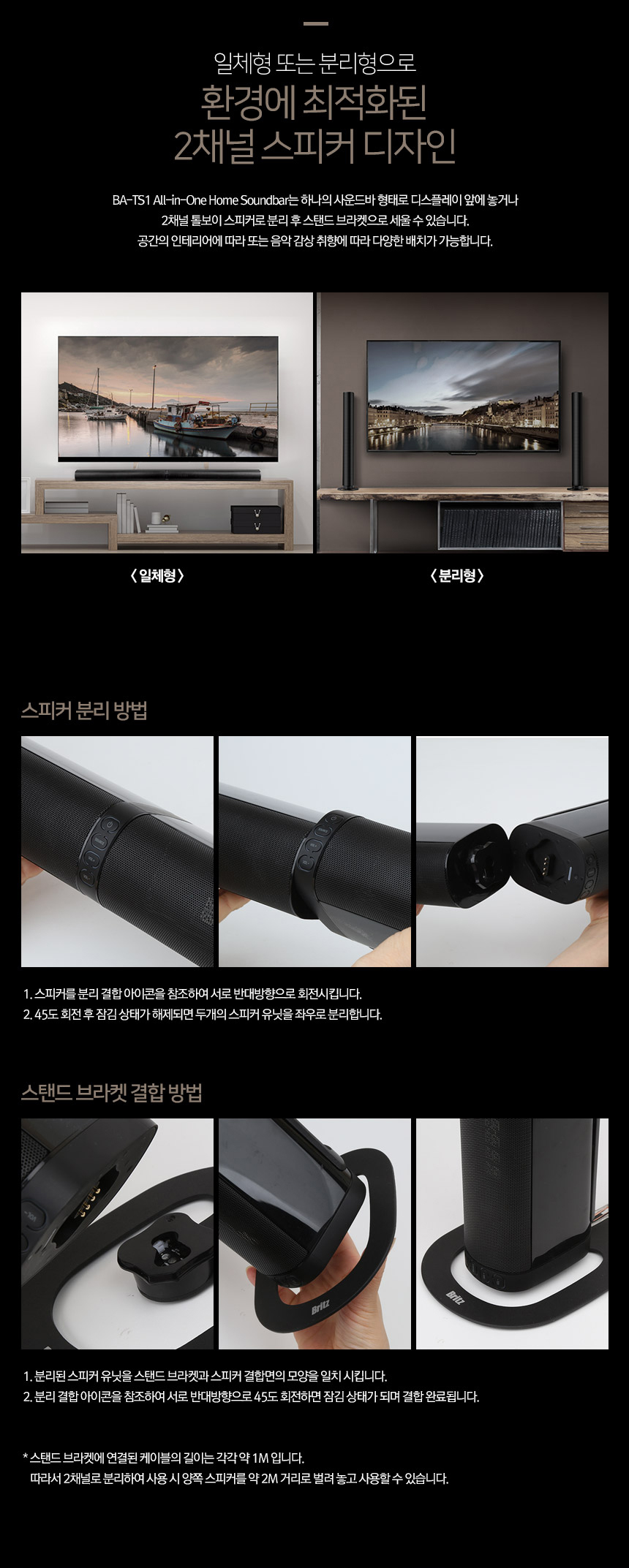 일체형 또는 분리형으로
환경에 최적화된
2채널 스피커 디자인

BA-TS1 All-in-One Home Soundbar는 하나의 사운드바 형태로 디스플레이 앞에 놓거나
2채널 톨보이 스피커로 분리 후 스탠드 브라켓으로 세울 수 있습니다.
공간의 인테리어에 따라 또는 음악 감상 취향에 따라 다양한 배치가 가능합니다.

〈 일체형 〉

〈 분리형 〉

스피커 분리 방법

1. 스피커를 분리 결합 아이콘을 참조하여 서로 반대방향으로 회전시킵니다.
2. 45도 회전 후 잠김 상태가 해제되면 두개의 스피커 유닛을 좌우로 분리합니다.

스탠드 브라켓 결합 방법

Britz

Britz

1. 분리된 스피커 유닛을 스탠드 브라켓과 스피커 결합면의 모양을 일치 시킵니다.
2. 분리 결합 아이콘을 참조하여 서로 반대방향으로 45도 회전하면 잠김 상태가 되며 결합 완료됩니다.

* 스탠드 브라켓에 연결된 케이블의 길이는 각각 약 1M 입니다.
따라서 2채널로 분리하여 사용 시 양쪽 스피커를 약 2M 거리로 벌려 놓고 사용할 수 있습니다.