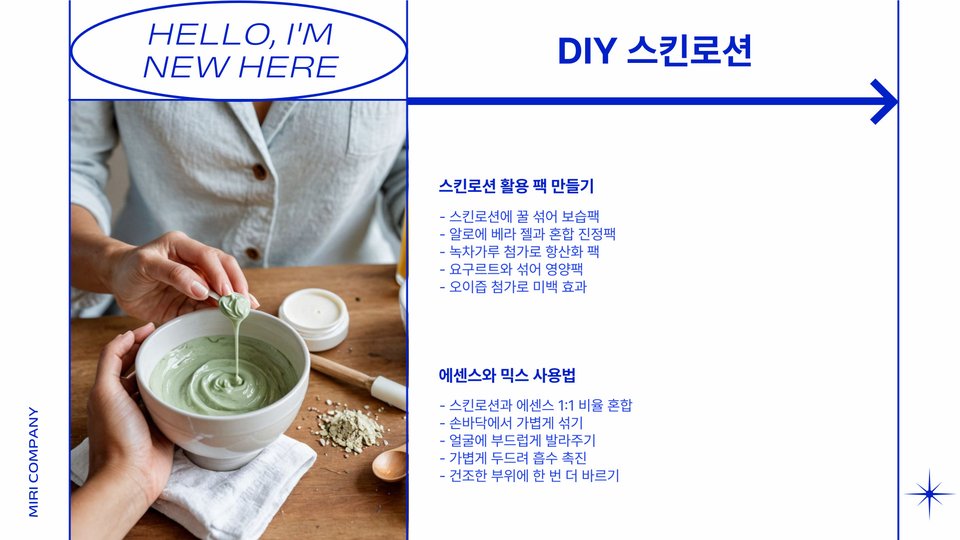 HELLO, I'M NEW HERE

DIY 스킨로션

스킨로션 활용 팩 만들기

- 스킨로션에 꿀 섞어 보습팩
- 알로에 베라 젤과 혼합 진정팩
- 녹차가루 첨가로 항산화 팩
- 요구르트와 섞어 영양팩
- 오이즙 첨가로 미백 효과

에센스와 믹스 사용법

- 스킨로션과 에센스 1:1 비율 혼합
- 손바닥에서 가볍게 섞기
- 얼굴에 부드럽게 발라주기
- 가볍게 두드려 흡수 촉진
- 건조한 부위에 한 번 더 바르기

MIRI COMPANY