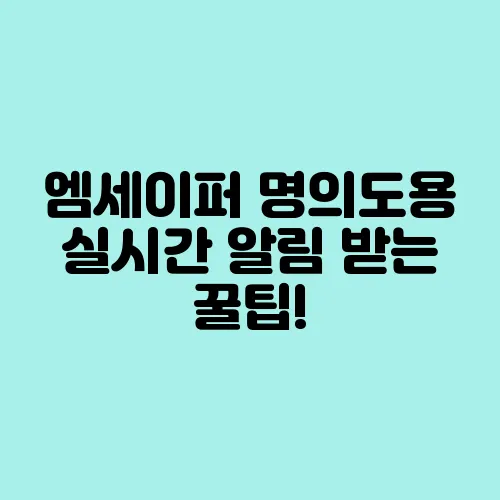 엠세이퍼 명의도용 실시간 알림 받는 꿀팁!