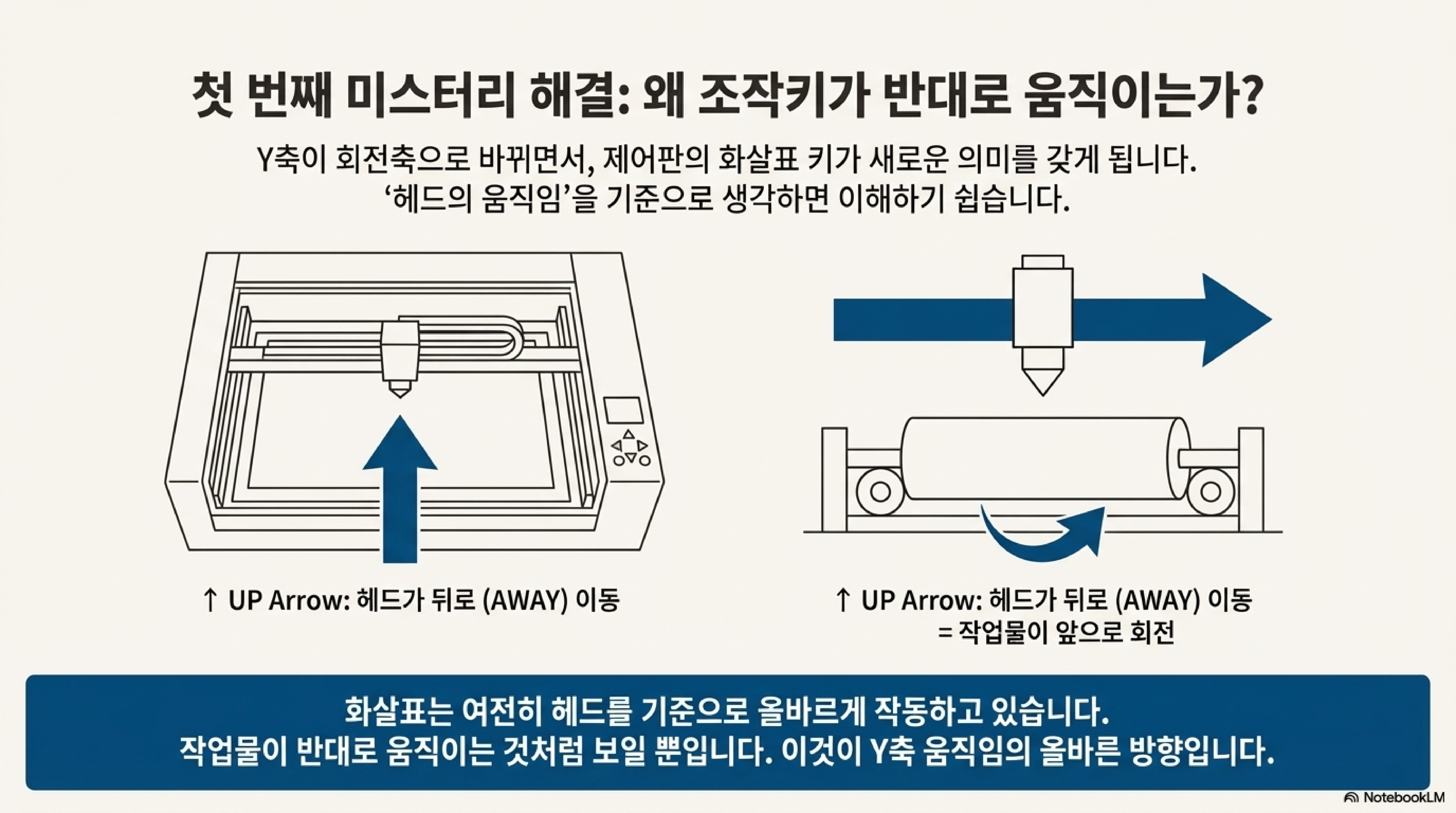 첫 번째 미스터리 해결: 왜 조작키가 반대로 움직이는가?

Y축이 회전축으로 바뀌면서, 제어판의 화살표 키가 새로운 의미를 갖게 됩니다. ‘헤드의 움직임’을 기준으로 생각하면 이해하기 쉽습니다.

↑ UP Arrow: 헤드가 뒤로 (AWAY) 이동

↑ UP Arrow: 헤드가 뒤로 (AWAY) 이동
= 작업물이 앞으로 회전

화살표는 여전히 헤드를 기준으로 올바르게 작동하고 있습니다.
작업물이 반대로 움직이는 것처럼 보일 뿐입니다. 이것이 Y축 움직임의 올바른 방향입니다.

NotebookLM