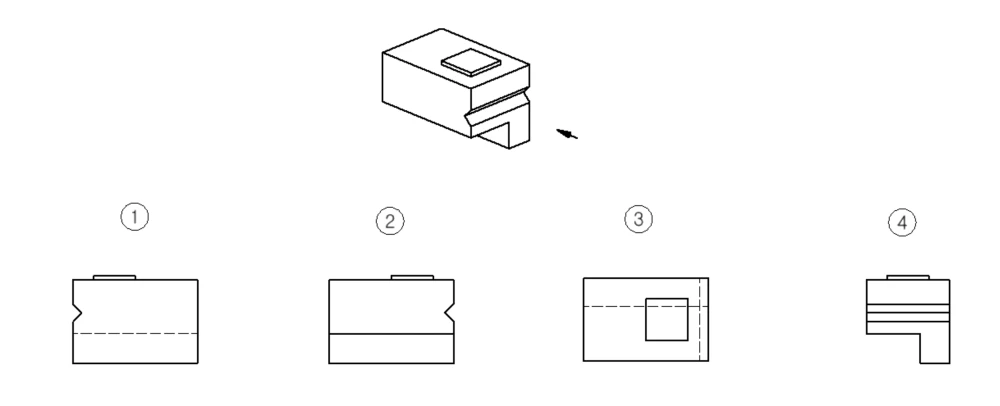 ①

②

③

④