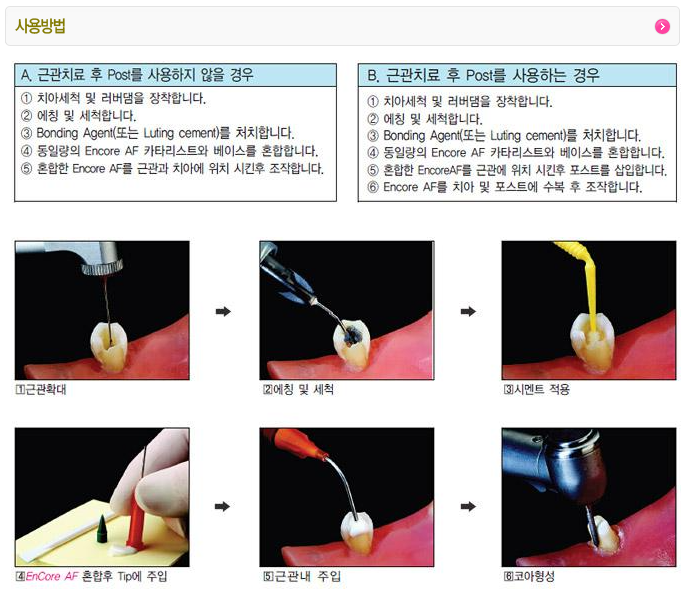 사용방법

A. 근관치료 후 Post를 사용하지 않을 경우

① 치아세척 및 러버댐을 장착합니다.
② 에칭 및 세척합니다.
③ Bonding Agent(또는 Luting cement)를 처치합니다.
④ 동일량의 Encore AF 카타리스트와 베이스를 혼합합니다.
⑤ 혼합한 Encore AF를 근관과 치아에 위치 시킨후 조작합니다.

B. 근관치료 후 Post를 사용하는 경우

① 치아세척 및 러버댐을 장착합니다.
② 에칭 및 세척합니다.
③ Bonding Agent(또는 Luting cement)를 처치합니다.
④ 동일량의 Encore AF 카타리스트와 베이스를 혼합합니다.
⑤ 혼합한 EncoreAF를 근관에 위치 시킨후 포스트를 삽입합니다.
⑥ Encore AF를 치아 및 포스트에 수복 후 조작합니다.

1근관확대

2에칭 및 세척

3시멘트 적용

4EnCore AF 혼합후 Tip에 주입

5근관내 주입

6코아형성