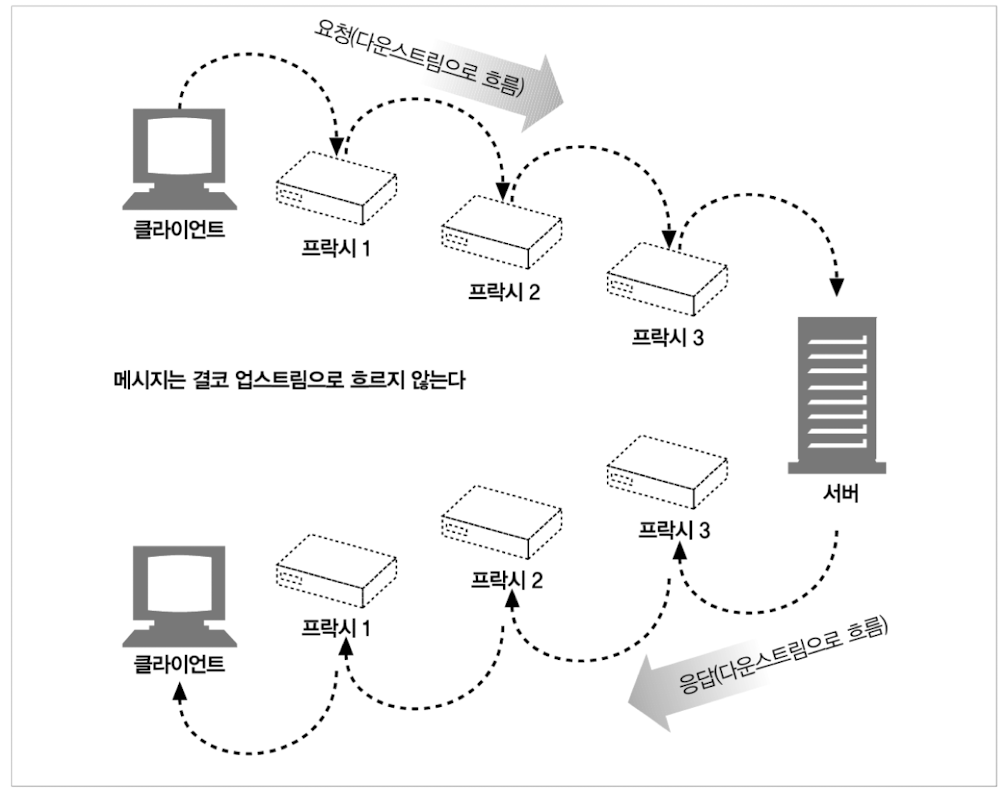 요청(다운스트림으로 흐름)

클라이언트

프락시 1

프락시 2

프락시 3

메시지는 결코 업스트림으로 흐르지 않는다

서버

프락시 3

프락시 2

프락시 1

클라이언트

응답(다운스트림으로 흐름)