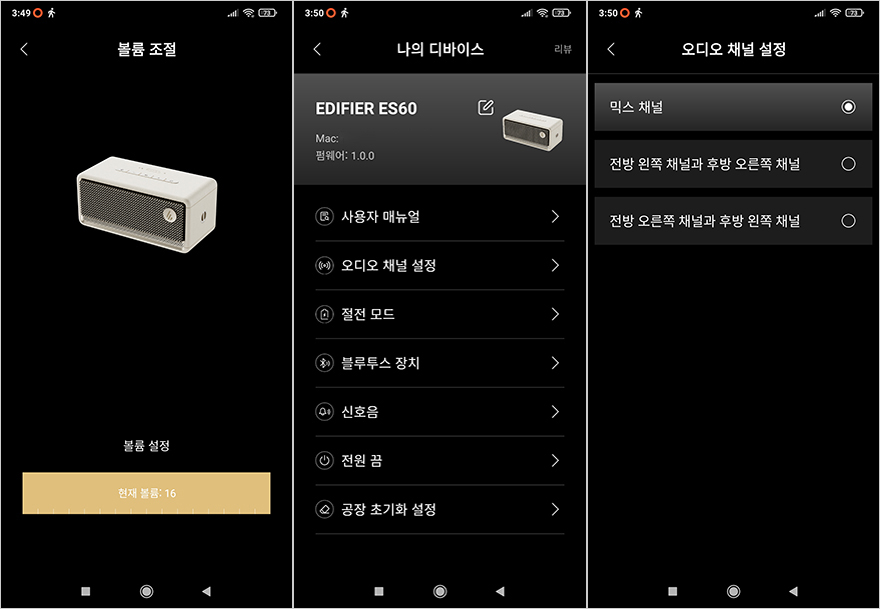 3:49 73

볼륨 조절

볼륨 설정

현재 볼륨: 16

3:50 73

나의 디바이스

리뷰

EDIFIER ES60

Mac:

펌웨어: 1.0.0

사용자 매뉴얼

오디오 채널 설정

절전 모드

블루투스 장치

신호음

전원 끔

공장 초기화 설정

3:50 73

오디오 채널 설정

믹스 채널

전방 왼쪽 채널과 후방 오른쪽 채널

전방 오른쪽 채널과 후방 왼쪽 채널