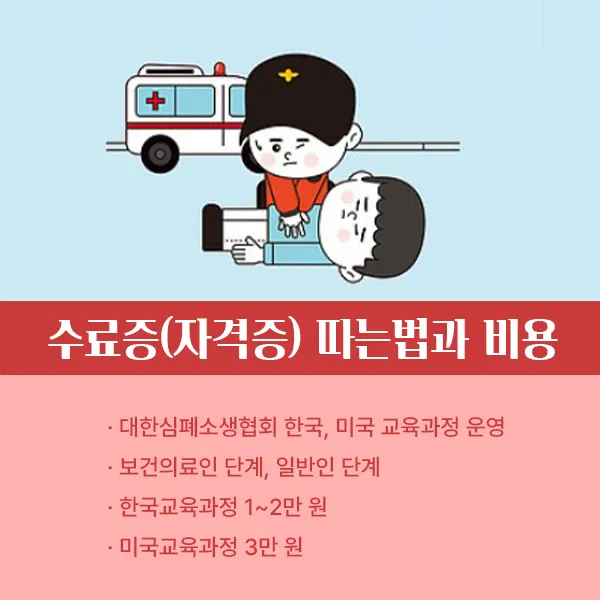 수료증(자격증) 따는법과 비용

· 대한심폐소생협회 한국, 미국 교육과정 운영

· 보건의료인 단계, 일반인 단계

· 한국교육과정 1~2만 원

· 미국교육과정 3만 원