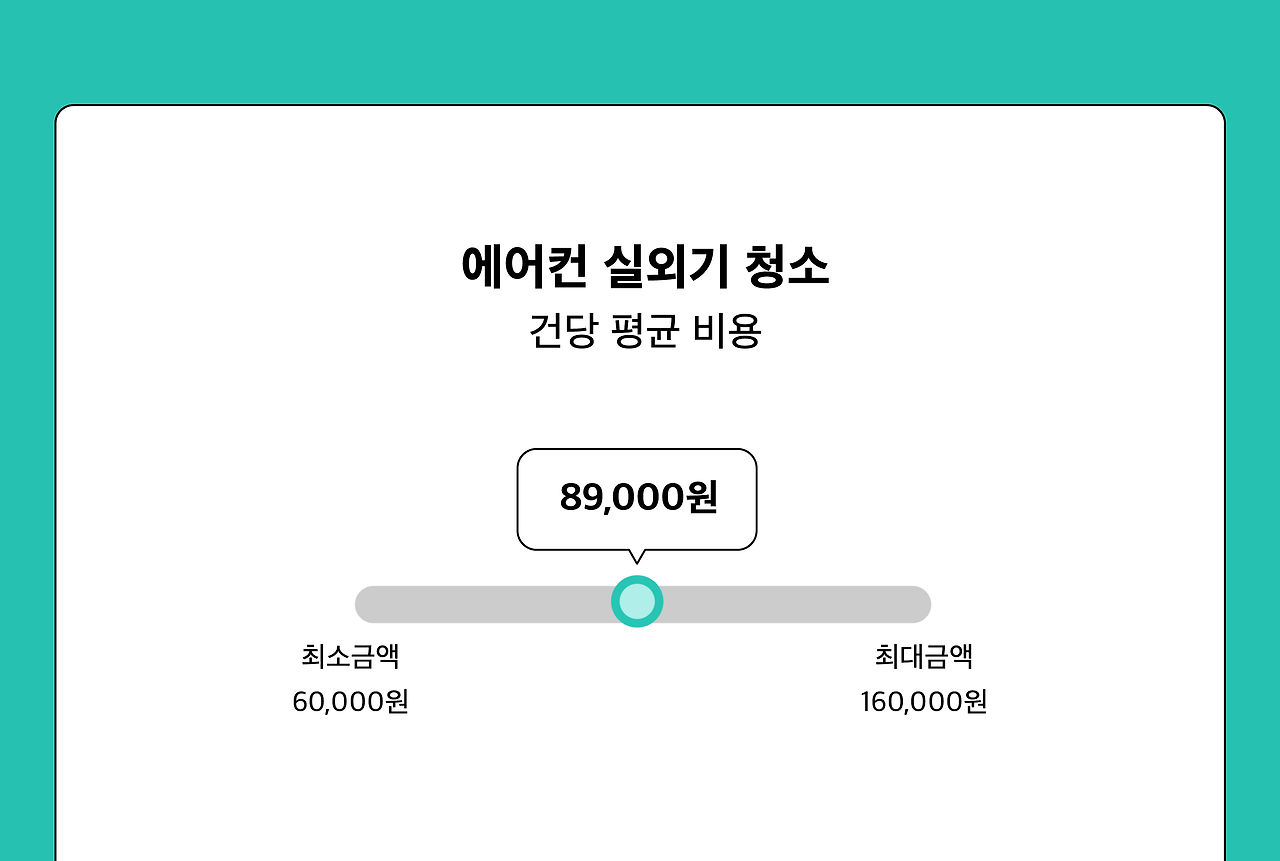 에어컨 실외기 청소
건당 평균 비용

89,000원

최소금액
60,000원

최대금액
160,000원