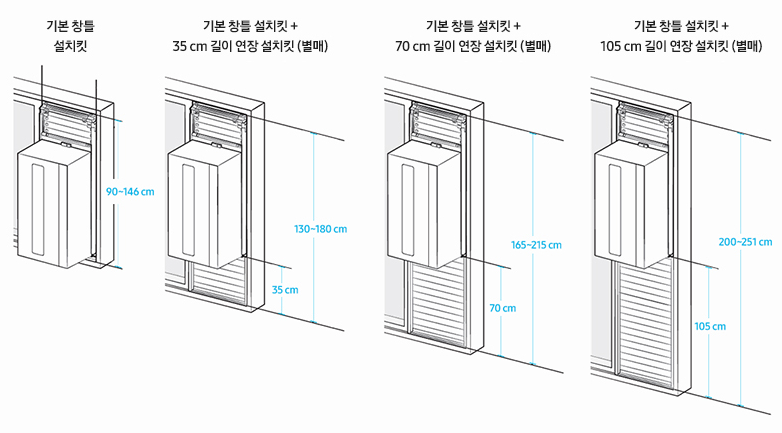 기본 창틀 설치킷

90~146 cm

기본 창틀 설치킷 + 35 cm 길이 연장 설치킷 (별매)

130~180 cm

35 cm

기본 창틀 설치킷 + 70 cm 길이 연장 설치킷 (별매)

165~215 cm

70 cm

기본 창틀 설치킷 + 105 cm 길이 연장 설치킷 (별매)

200~251 cm

105 cm