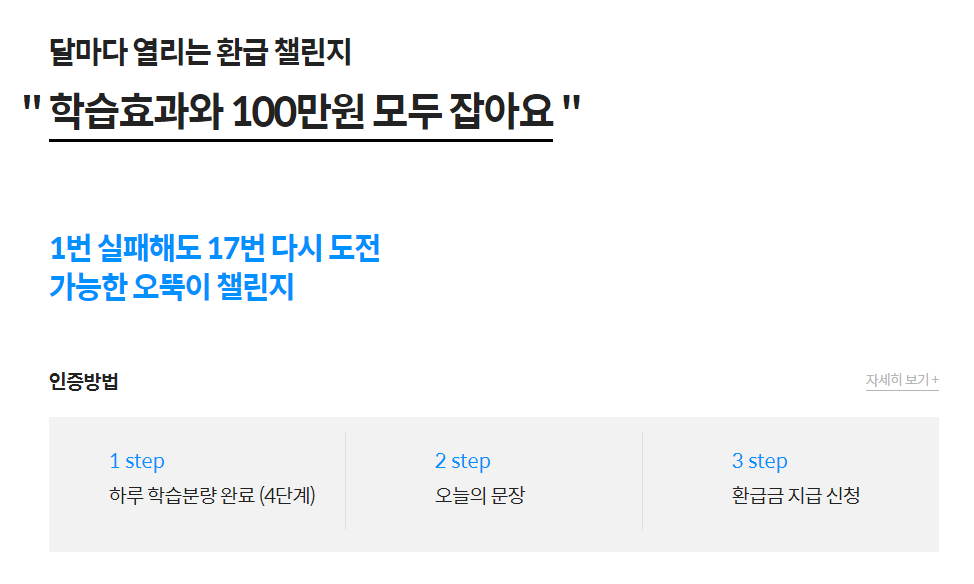 달마다 열리는 환급 챌린지

" 학습효과와 100만원 모두 잡아요 "

1번 실패해도 17번 다시 도전
가능한 오뚝이 챌린지

인증방법

자세히 보기 +

1 step
하루 학습분량 완료 (4단계)

2 step
오늘의 문장

3 step
환급금 지급 신청