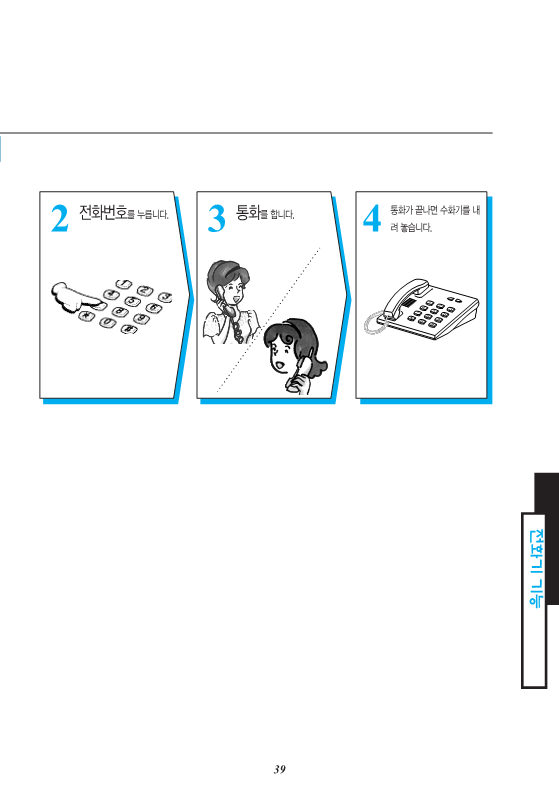 2 전화번호를 누릅니다.

3 통화를 합니다.

4 통화가 끝나면 수화기를 내려 놓습니다.

전화기 기능

39