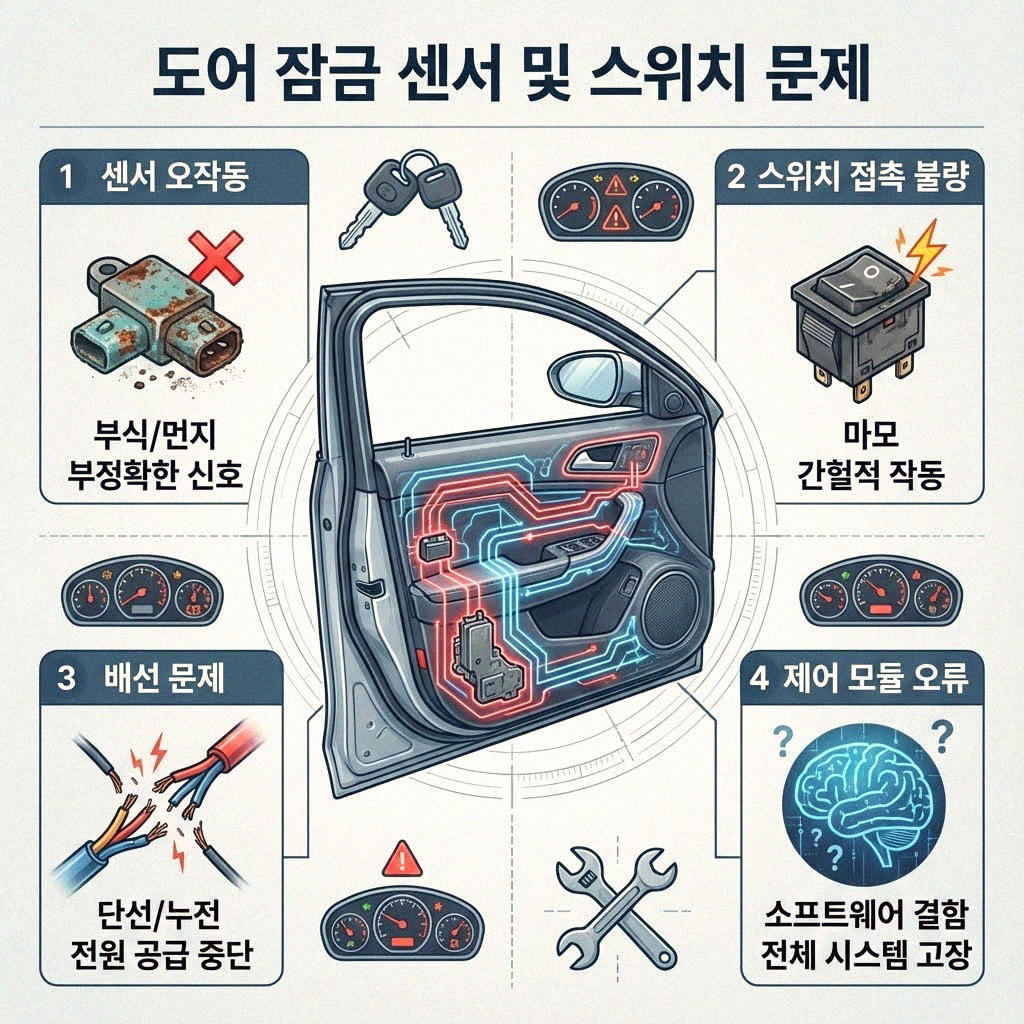 도어 잠금 센서 및 스위치 문제

1 센서 오작동

부식/먼지
부정확한 신호

2 스위치 접촉 불량

마모
간헐적 작동

3 배선 문제

단선/누전
전원 공급 중단

4 제어 모듈 오류

소프트웨어 결함
전체 시스템 고장