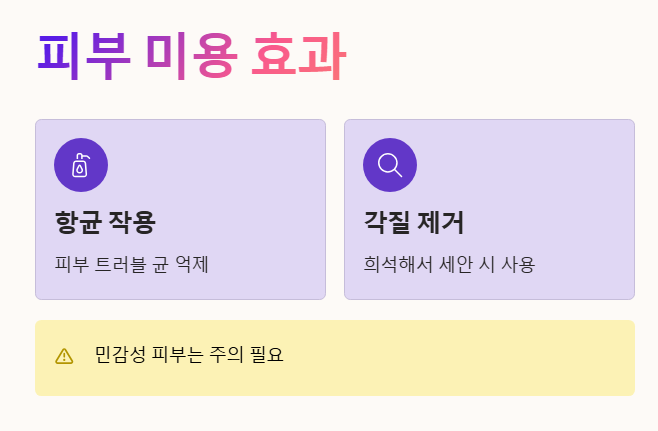 피부 미용 효과

항균 작용

피부 트러블 균 억제

각질 제거

희석해서 세안 시 사용

민감성 피부는 주의 필요