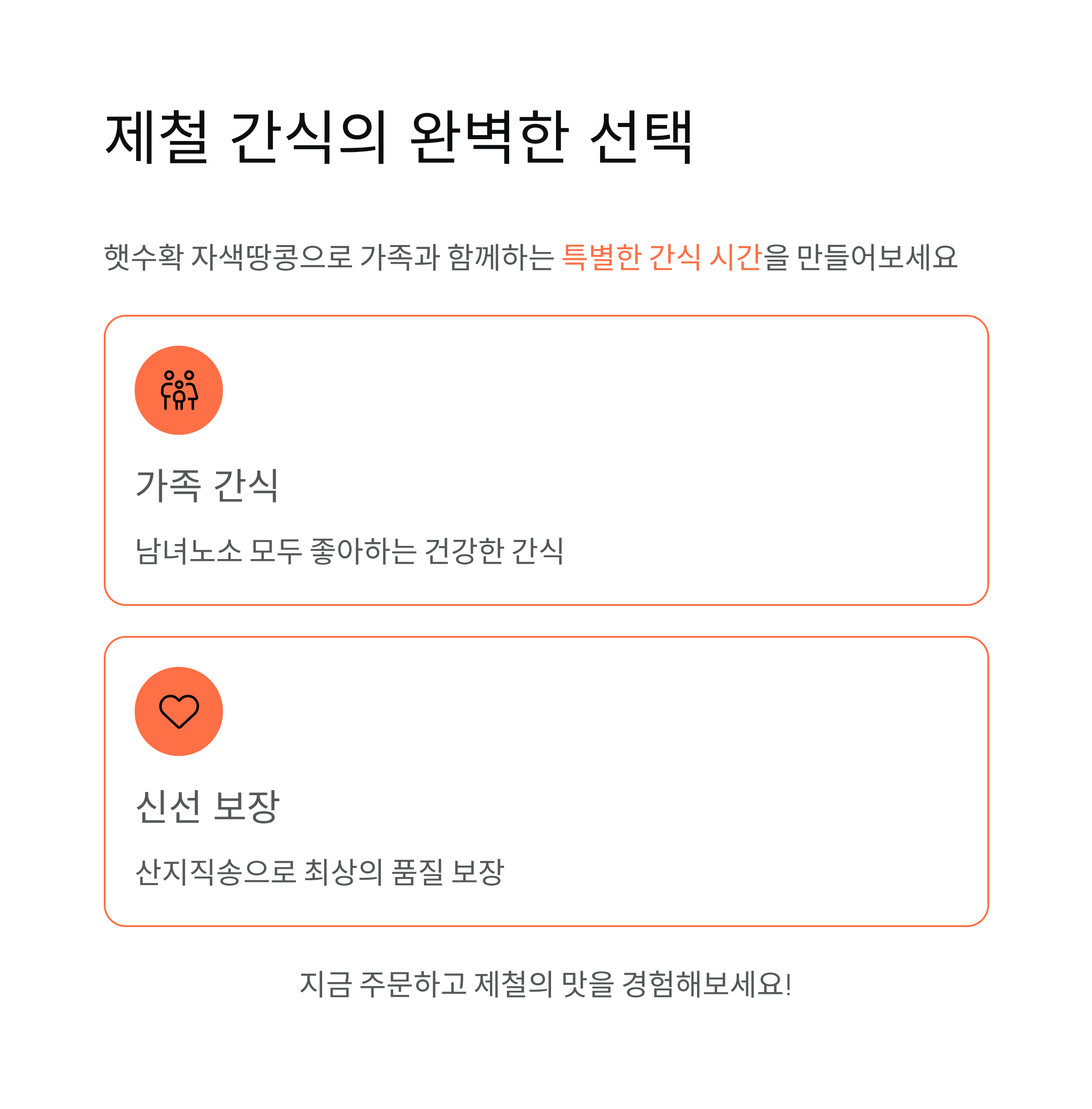 제철 간식의 완벽한 선택

햇수확 자색땅콩으로 가족과 함께하는 특별한 간식 시간을 만들어보세요

가족 간식

남녀노소 모두 좋아하는 건강한 간식

신선 보장

산지직송으로 최상의 품질 보장

지금 주문하고 제철의 맛을 경험해보세요!