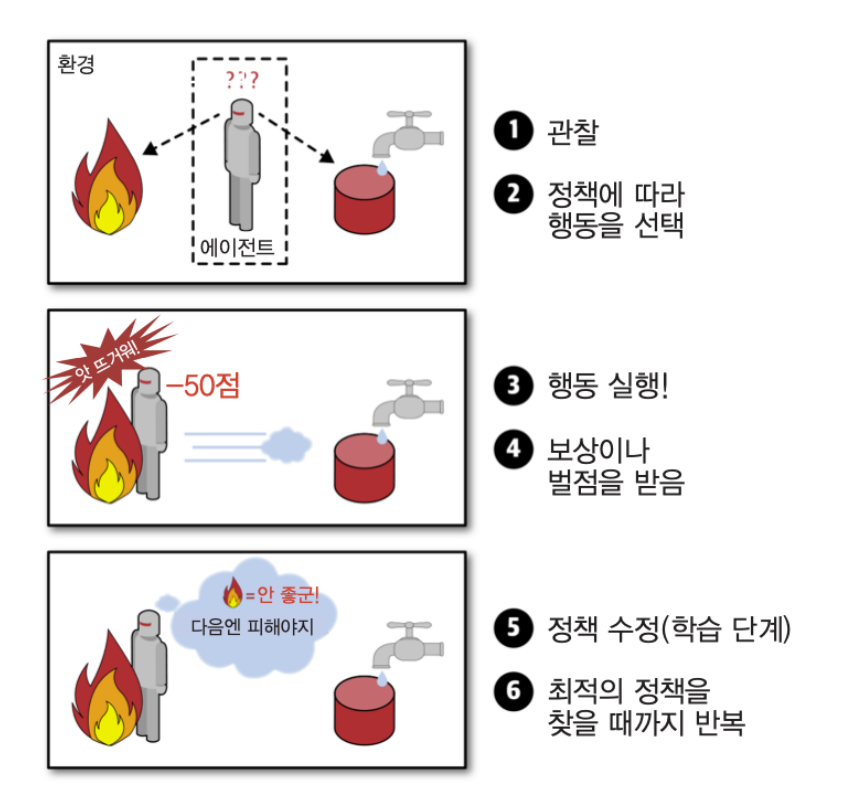 환경

???

에이전트

1 관찰

2 정책에 따라 행동을 선택

앗 뜨거워!

−50점

3 행동 실행!

4 보상이나 벌점을 받음

=안 좋군!

다음엔 피해야지

5 정책 수정(학습 단계)

6 최적의 정책을 찾을 때까지 반복