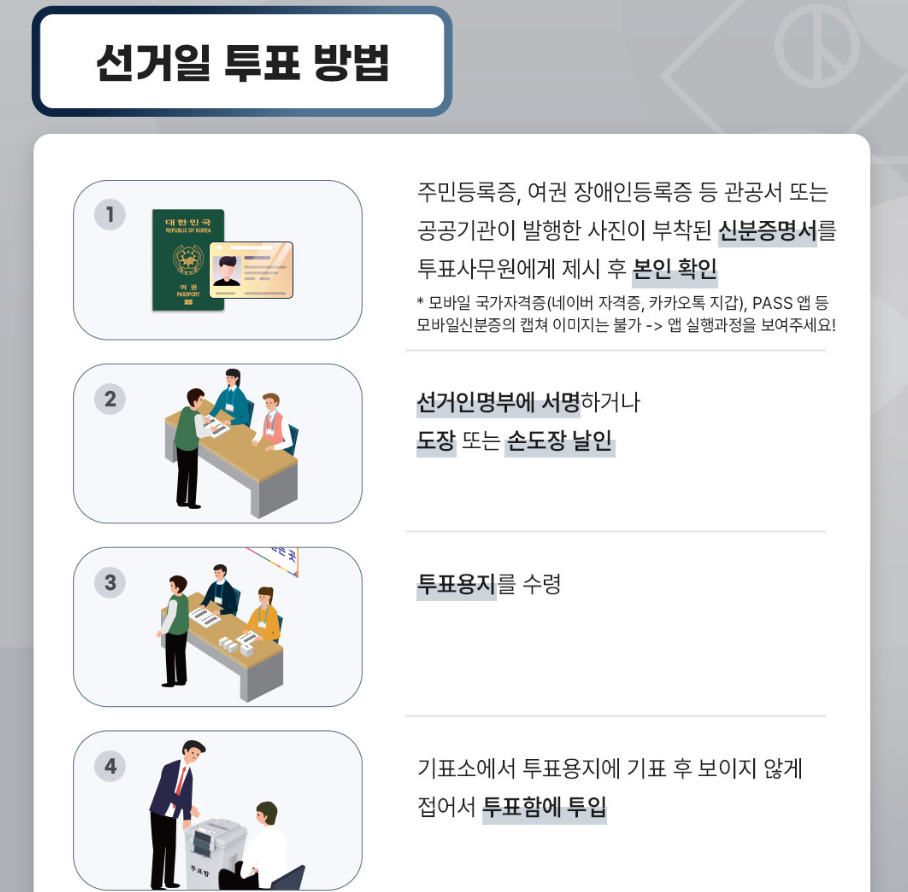 선거일 투표 방법

1

대한민국
REPUBLIC OF KOREA
여권
PASSPORT

주민등록증, 여권 장애인등록증 등 관공서 또는 공공기관이 발행한 사진이 부착된 신분증명서를 투표사무원에게 제시 후 본인 확인

* 모바일 국가자격증(네이버 자격증, 카카오톡 지갑), PASS 앱 등 모바일신분증의 캡쳐 이미지는 불가 -> 앱 실행과정을 보여주세요!

2

선거인명부에 서명하거나
도장 또는 손도장 날인

3

투표용지를 수령

4

투표함

기표소에서 투표용지에 기표 후 보이지 않게 접어서 투표함에 투입