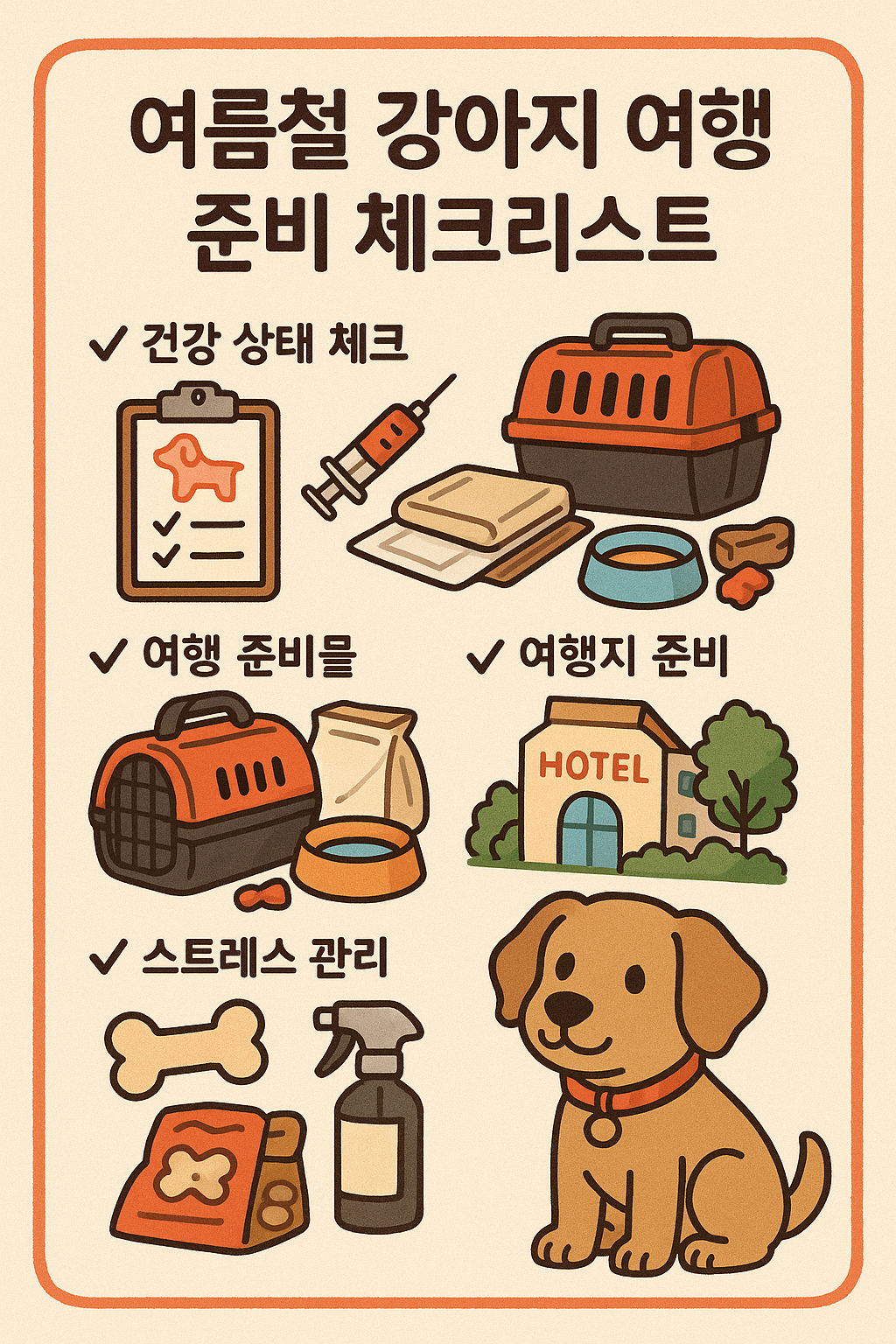 여름철 강아지 여행 준비 체크리스트

✓ 건강 상태 체크

✓ 여행 준비믈

✓ 여행지 준비

HOTEL

✓ 스트레스 관리