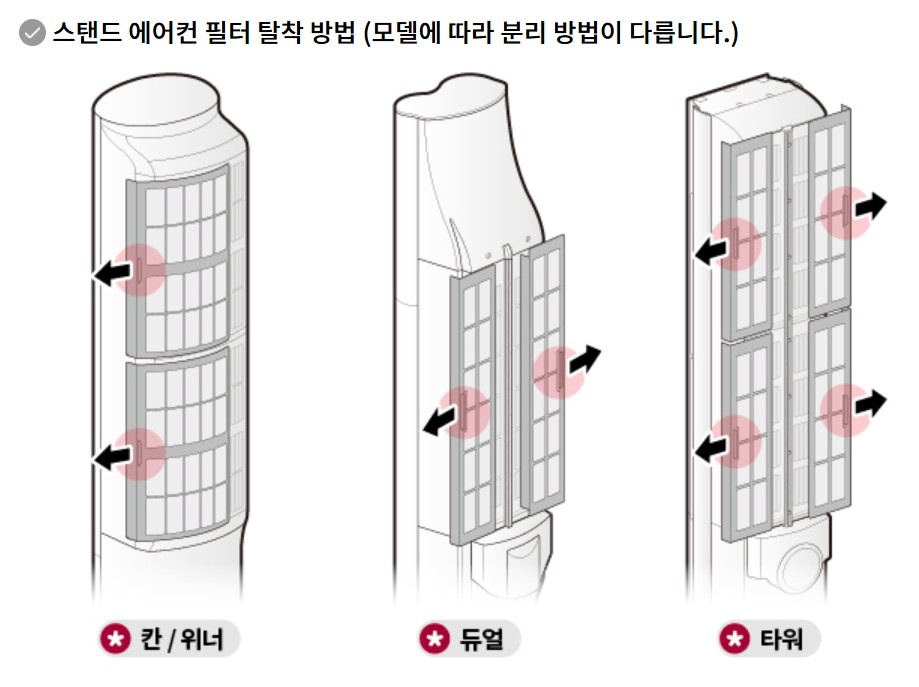 스탠드 에어컨 필터 탈착 방법 (모델에 따라 분리 방법이 다릅니다.)

칸 / 위너

듀얼

타워