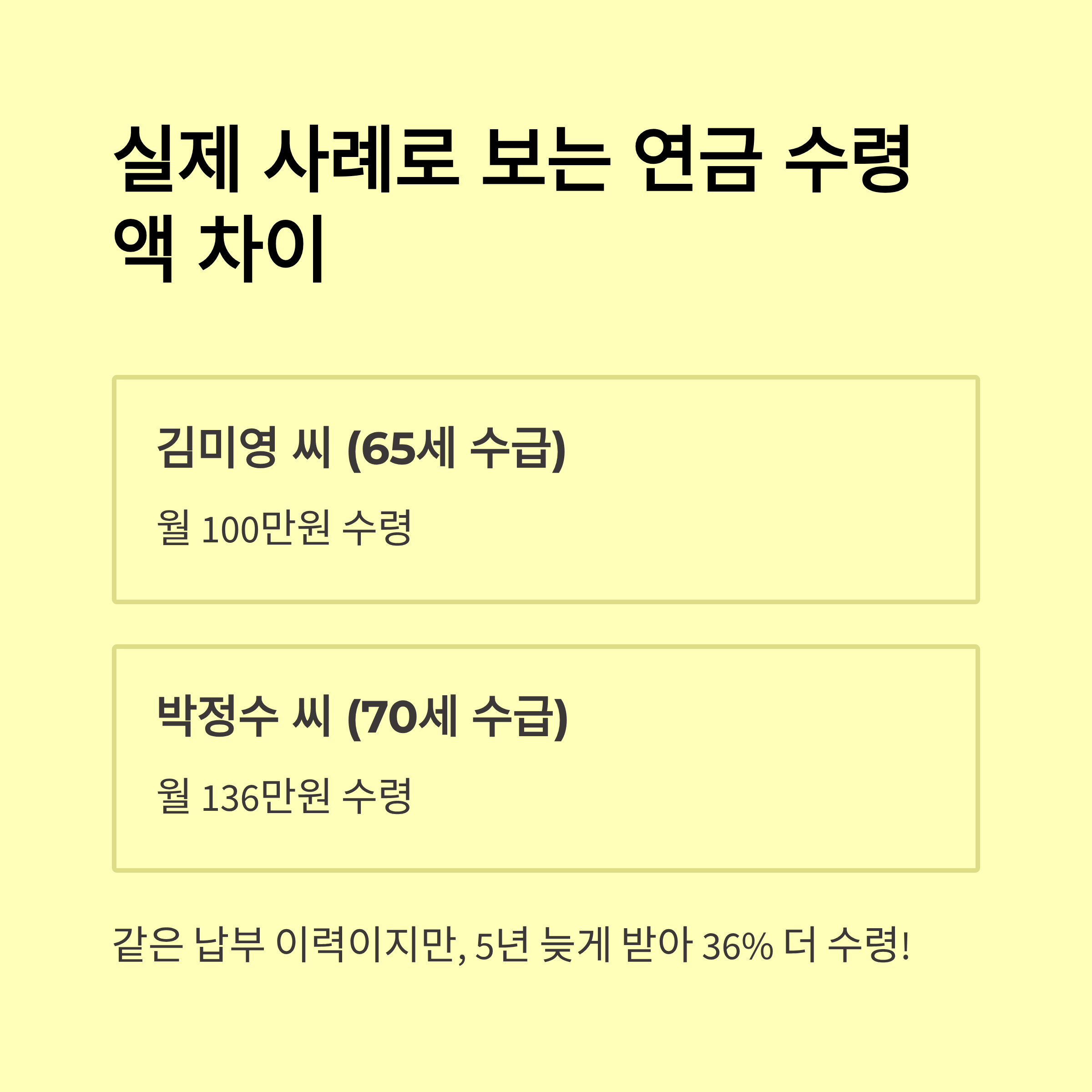 실제 사례로 보는 연금 수령액 차이

김미영 씨 (65세 수급)

월 100만원 수령

박정수 씨 (70세 수급)

월 136만원 수령

같은 납부 이력이지만, 5년 늦게 받아 36% 더 수령!