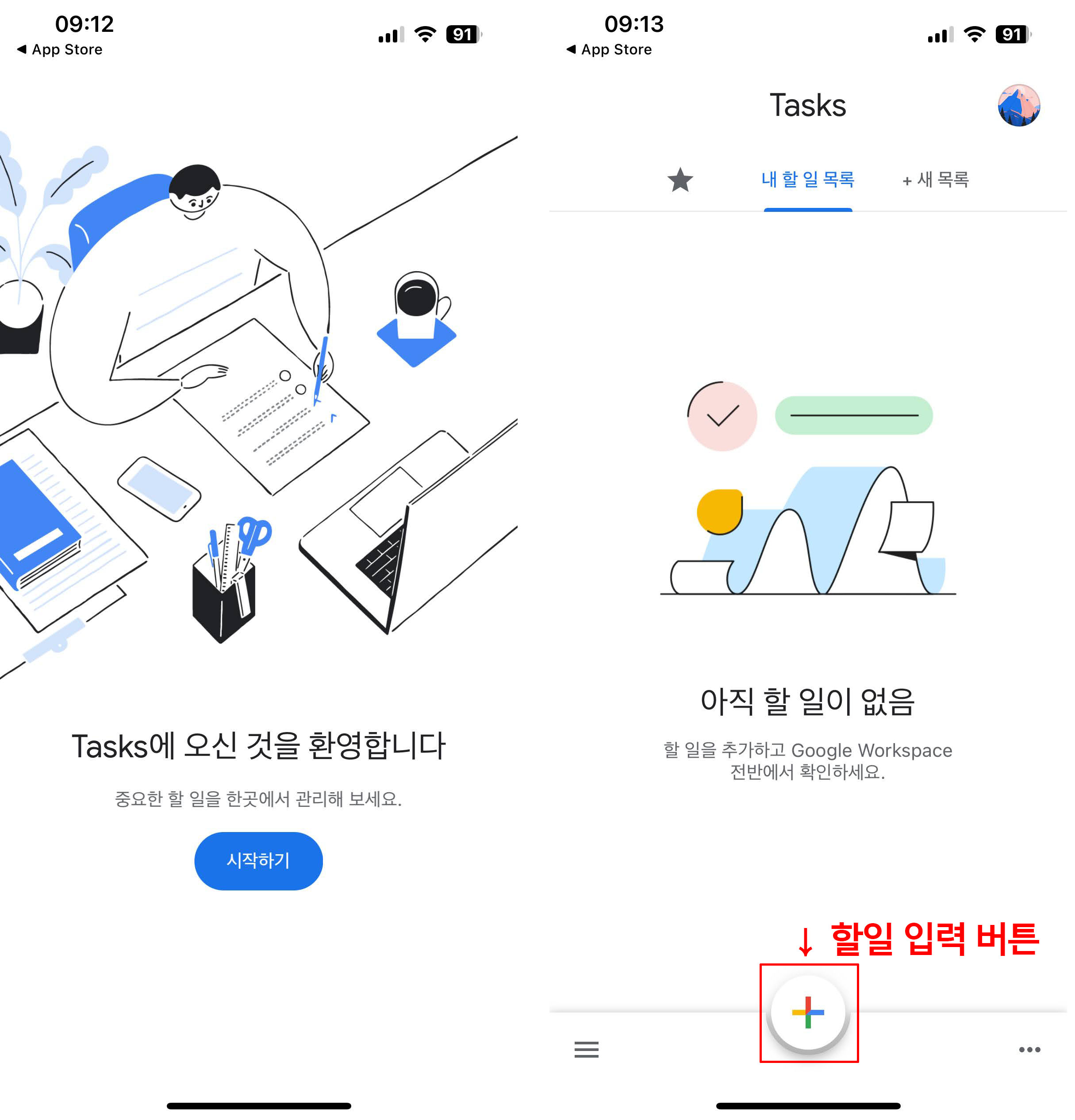 09:12
◀ App Store
91

Tasks에 오신 것을 환영합니다

중요한 할 일을 한곳에서 관리해 보세요.

시작하기

09:13
◀ App Store
91

Tasks

내 할 일 목록
+ 새 목록

아직 할 일이 없음

할 일을 추가하고 Google Workspace 전반에서 확인하세요.

↓ 할일 입력 버튼