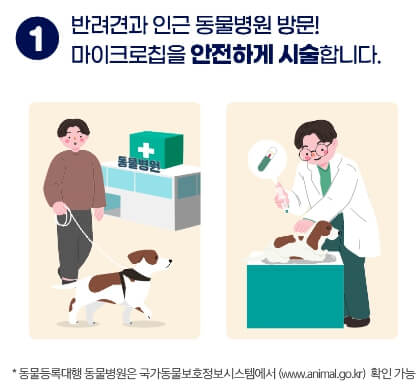 1

반려견과 인근 동물병원 방문!
마이크로칩을 안전하게 시술합니다.

동물병원

* 동물등록대행 동물병원은 국가동물보호정보시스템에서 (www.animal.go.kr) 확인 가능