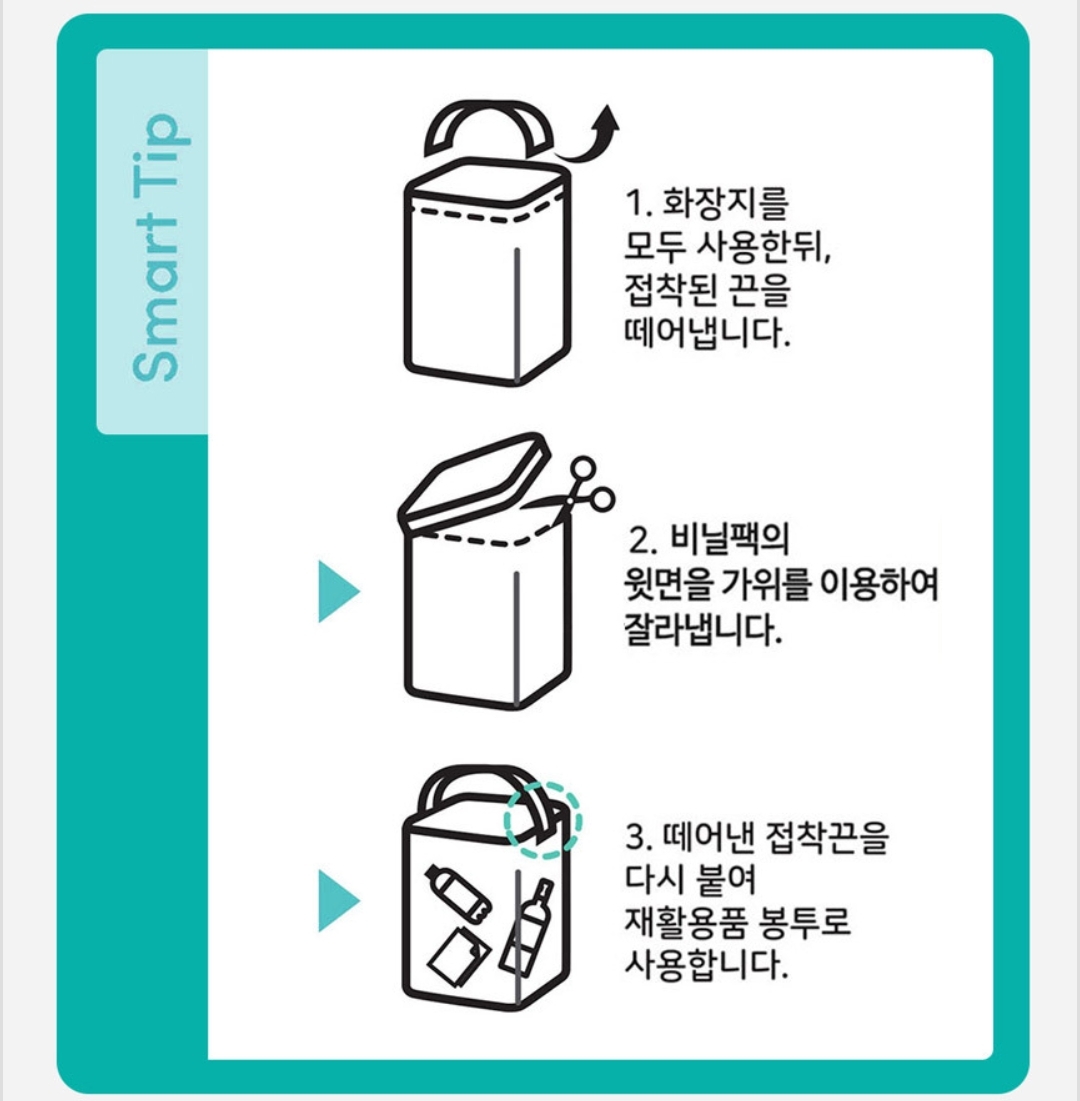 Smart Tip

1. 화장지를 모두 사용한뒤, 접착된 끈을 떼어냅니다.

2. 비닐팩의 윗면을 가위를 이용하여 잘라냅니다.

3. 떼어낸 접착끈을 다시 붙여 재활용품 봉투로 사용합니다.