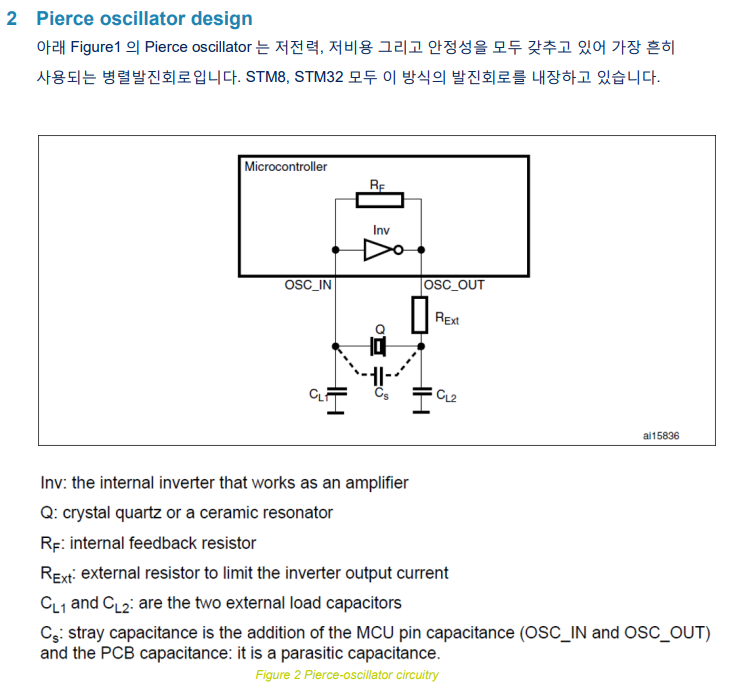 2 Pierce oscillator design

아래 Figure1 의 Pierce oscillator 는 저전력, 저비용 그리고 안정성을 모두 갖추고 있어 가장 흔히 사용되는 병렬발진회로입니다. STM8, STM32 모두 이 방식의 발진회로를 내장하고 있습니다.

Microcontroller

$R_F$

Inv

OSC_IN

OSC_OUT

$R_{Ext}$

Q

$C_{L1}$

$C_s$

$C_{L2}$

ai15836

Inv: the internal inverter that works as an amplifier

Q: crystal quartz or a ceramic resonator

$R_F$: internal feedback resistor

$R_{Ext}$: external resistor to limit the inverter output current

$C_{L1}$ and $C_{L2}$: are the two external load capacitors

$C_s$: stray capacitance is the addition of the MCU pin capacitance (OSC_IN and OSC_OUT) and the PCB capacitance: it is a parasitic capacitance.

Figure 2 Pierce-oscillator circuitry