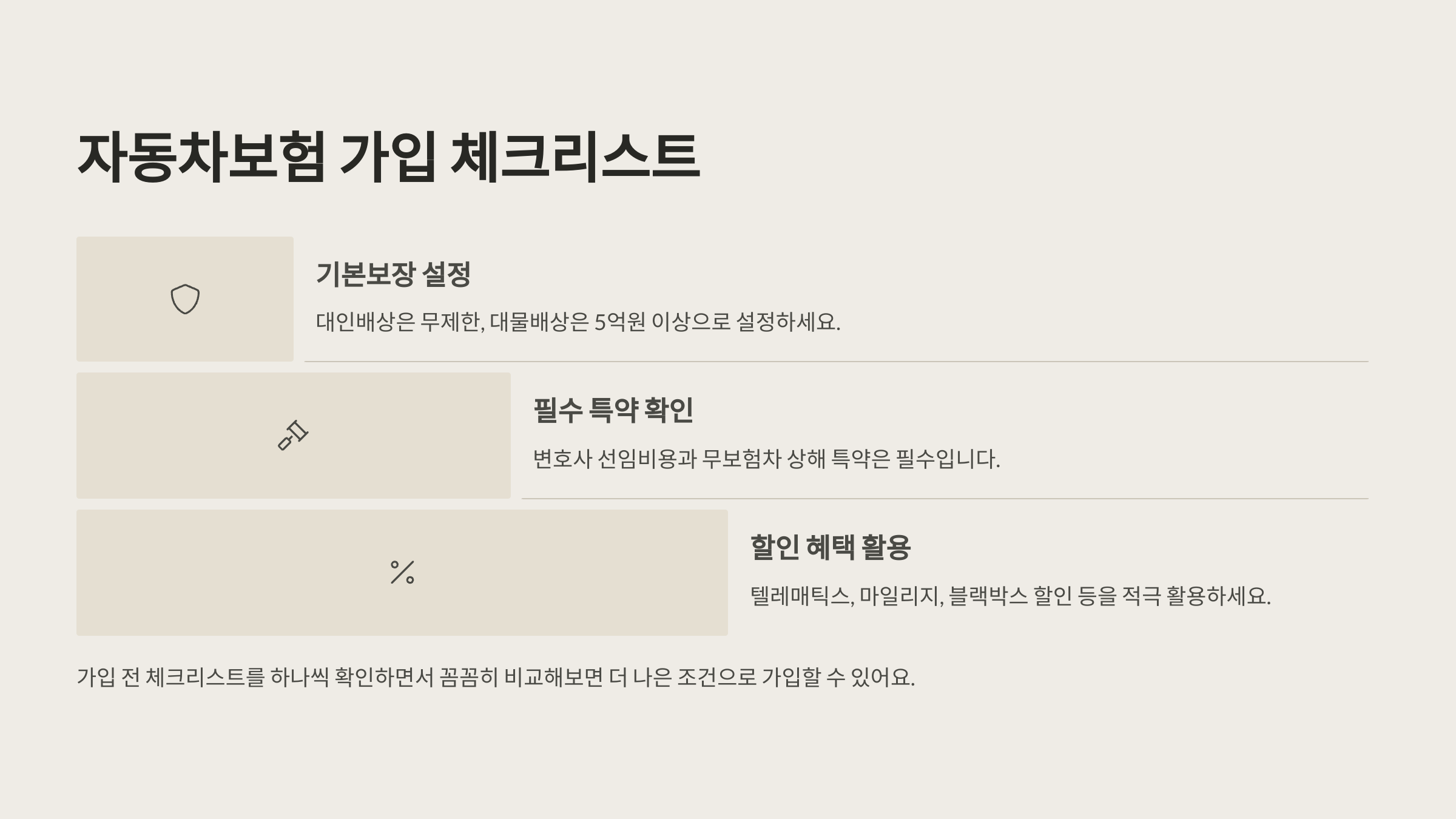 자동차보험 가입 체크리스트

기본보장 설정

대인배상은 무제한, 대물배상은 5억원 이상으로 설정하세요.

필수 특약 확인

변호사 선임비용과 무보험차 상해 특약은 필수입니다.

할인 혜택 활용

텔레매틱스, 마일리지, 블랙박스 할인 등을 적극 활용하세요.

가입 전 체크리스트를 하나씩 확인하면서 꼼꼼히 비교해보면 더 나은 조건으로 가입할 수 있어요.