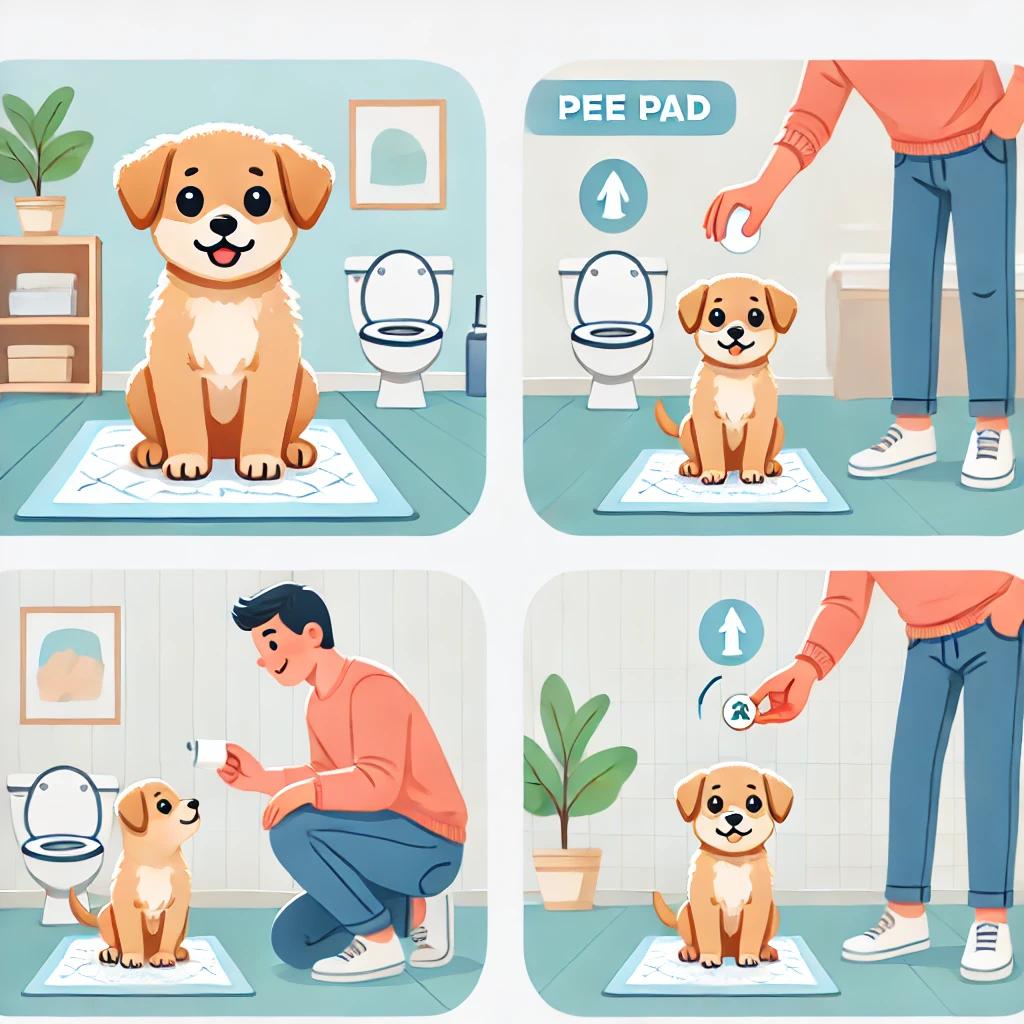 PEE PAD