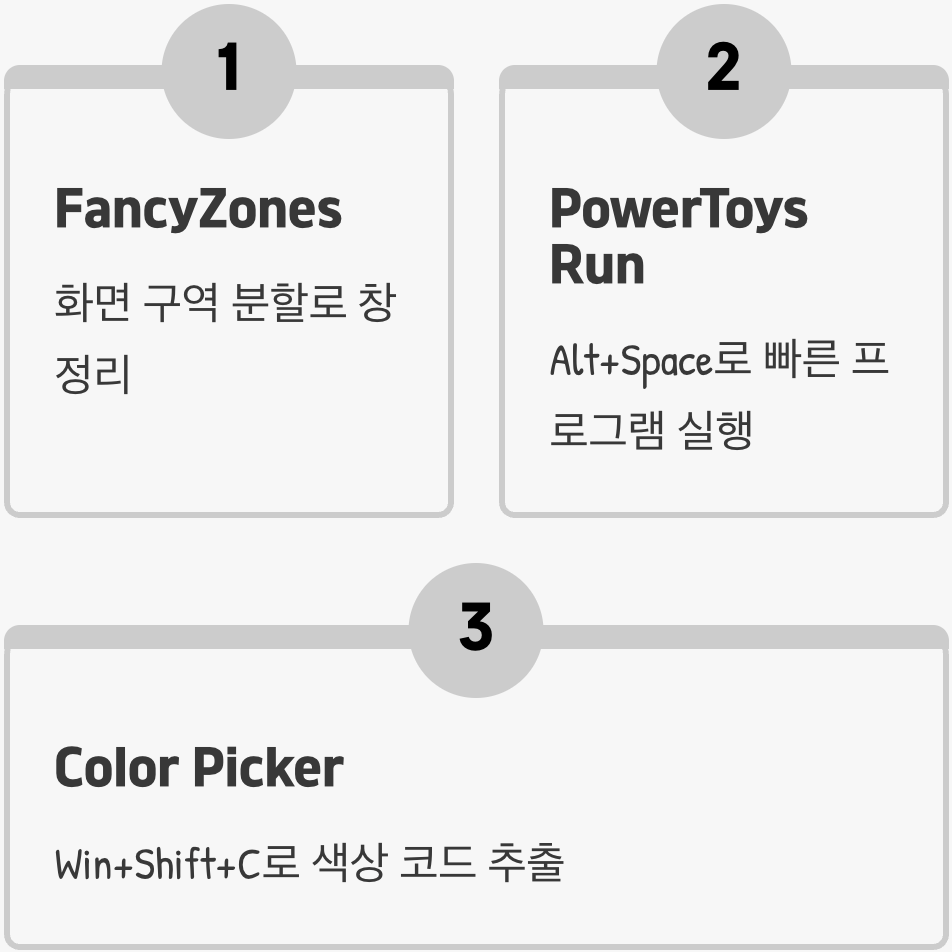 1

FancyZones

화면 구역 분할로 창 정리

2

PowerToys Run

Alt+Space로 빠른 프로그램 실행

3

Color Picker

Win+Shift+C로 색상 코드 추출