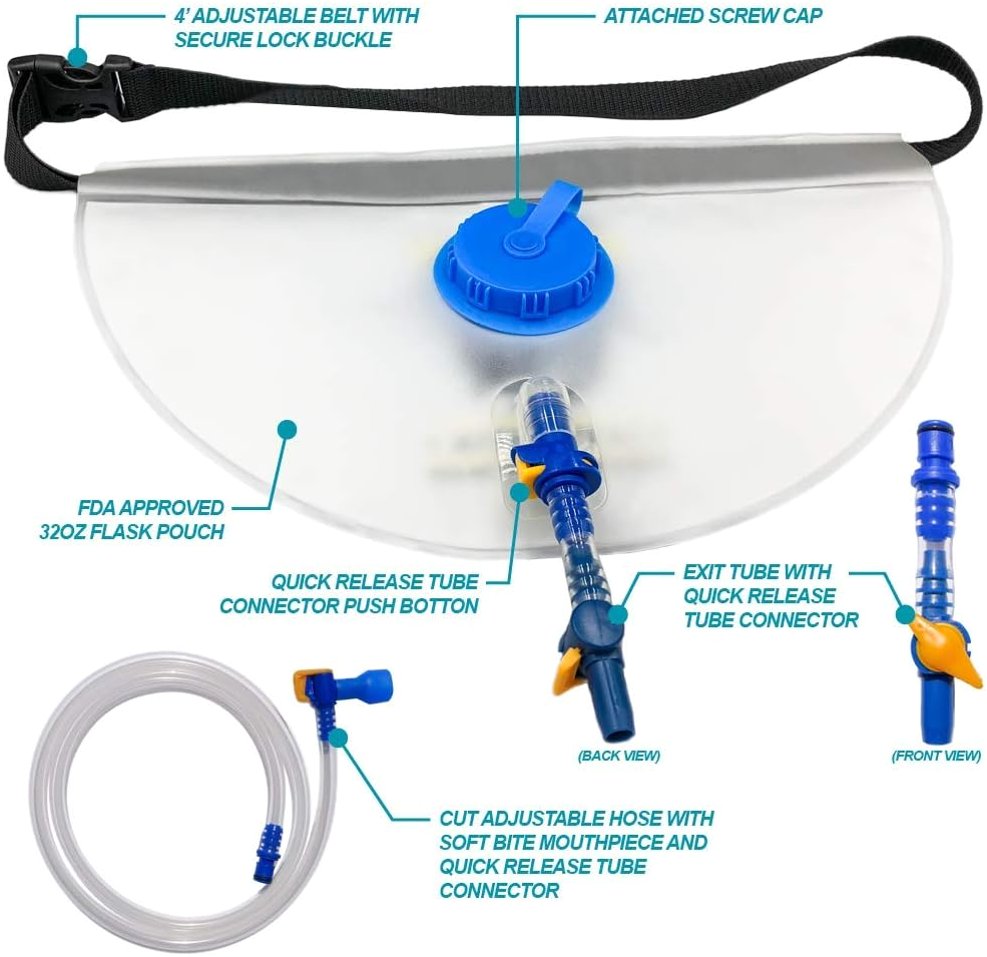 4' ADJUSTABLE BELT WITH SECURE LOCK BUCKLE

ATTACHED SCREW CAP

FDA APPROVED 32OZ FLASK POUCH

QUICK RELEASE TUBE CONNECTOR PUSH BOTTON

EXIT TUBE WITH QUICK RELEASE TUBE CONNECTOR

(BACK VIEW)

(FRONT VIEW)

CUT ADJUSTABLE HOSE WITH SOFT BITE MOUTHPIECE AND QUICK RELEASE TUBE CONNECTOR