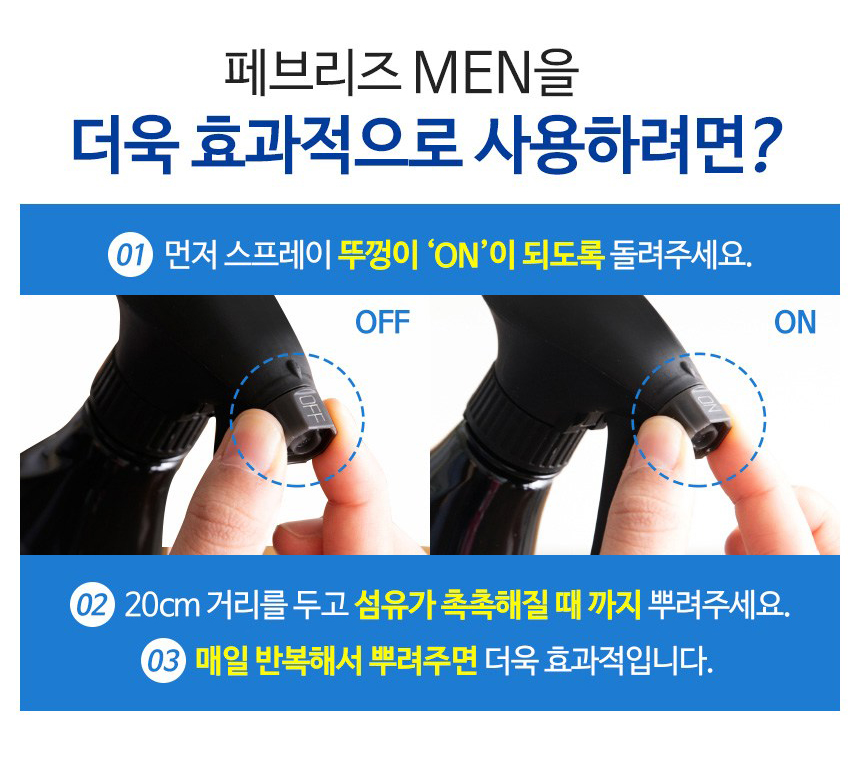 페브리즈 MEN을
더욱 효과적으로 사용하려면?

01 먼저 스프레이 뚜껑이 'ON'이 되도록 돌려주세요.

OFF

OFF

ON

ON

02 20cm 거리를 두고 섬유가 촉촉해질 때 까지 뿌려주세요.

03 매일 반복해서 뿌려주면 더욱 효과적입니다.