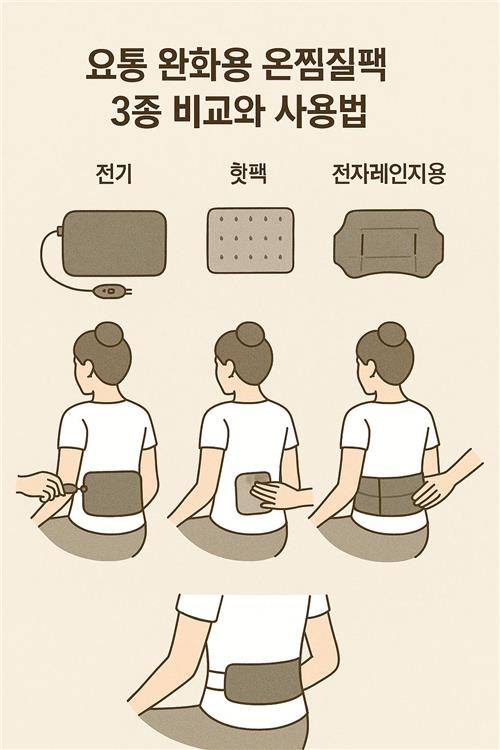 요통 완화용 온찜질팩
3종 비교와 사용법

전기

핫팩

전자레인지용