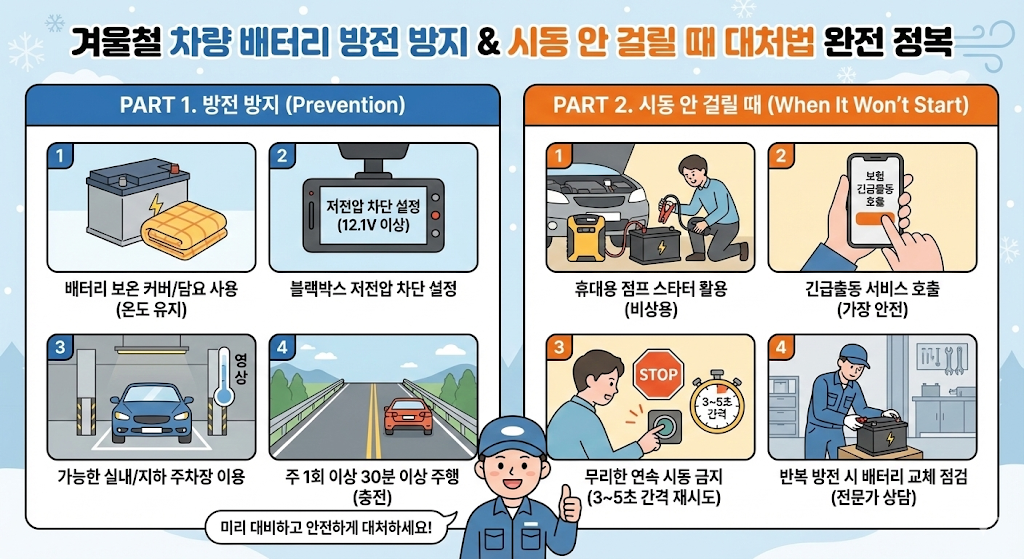 겨울철 차량 배터리 방전 방지 & 시동 안 걸릴 때 대처법 완전 정복

PART 1. 방전 방지 (Prevention)

1
배터리 보온 커버/담요 사용 (온도 유지)

2
저전압 차단 설정 (12.1V 이상)
블랙박스 저전압 차단 설정

3
영상
가능한 실내/지하 주차장 이용

4
주 1회 이상 30분 이상 주행 (충전)

PART 2. 시동 안 걸릴 때 (When It Won't Start)

1
휴대용 점프 스타터 활용 (비상용)

2
보험 긴급출동 호출
긴급출동 서비스 호출 (가장 안전)

3
STOP
3~5초 간격
무리한 연속 시동 금지 (3~5초 간격 재시도)

4
반복 방전 시 배터리 교체 점검 (전문가 상담)

미리 대비하고 안전하게 대처하세요!