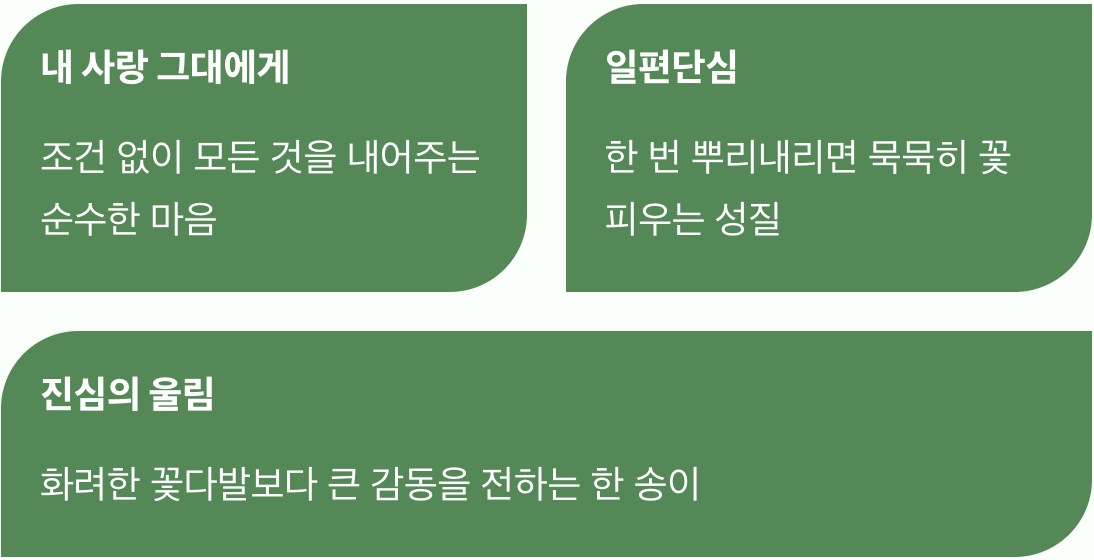 내 사랑 그대에게

조건 없이 모든 것을 내어주는 순수한 마음

일편단심

한 번 뿌리내리면 묵묵히 꽃 피우는 성질

진심의 울림

화려한 꽃다발보다 큰 감동을 전하는 한 송이