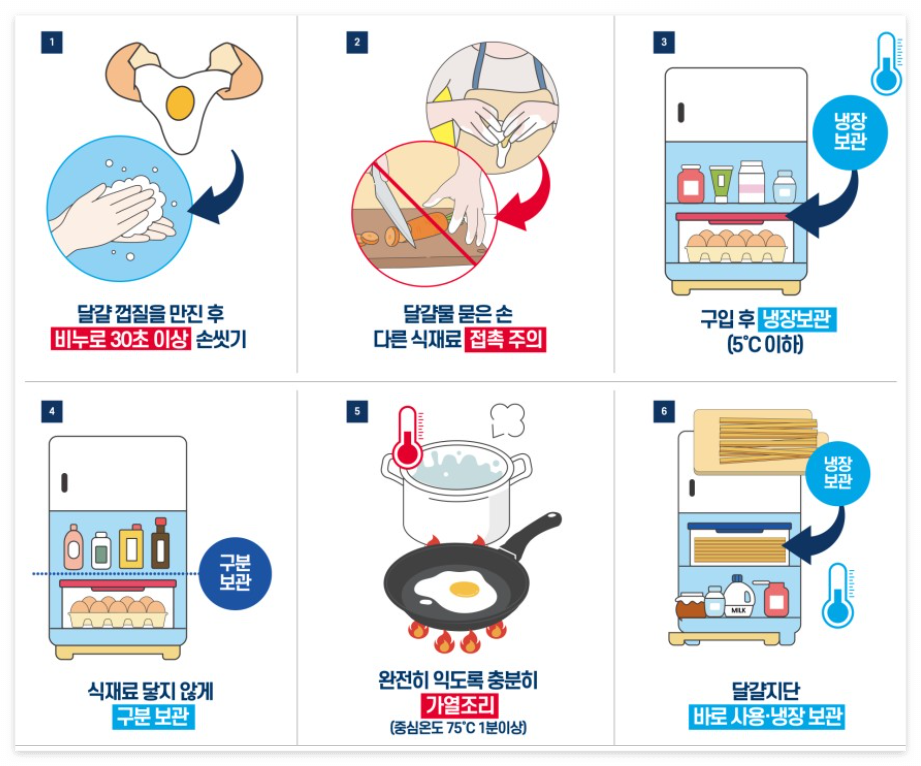 1

달걀 껍질을 만진 후
비누로 30초 이상 손씻기

2

달걀물 묻은 손
다른 식재료 접촉 주의

3

냉장 보관

구입 후 냉장보관
(5°C 이하)

4

구분 보관

식재료 닿지 않게
구분 보관

5

완전히 익도록 충분히
가열조리
(중심온도 75°C 1분이상)

6

냉장 보관

MILK

달걀지단
바로 사용·냉장 보관