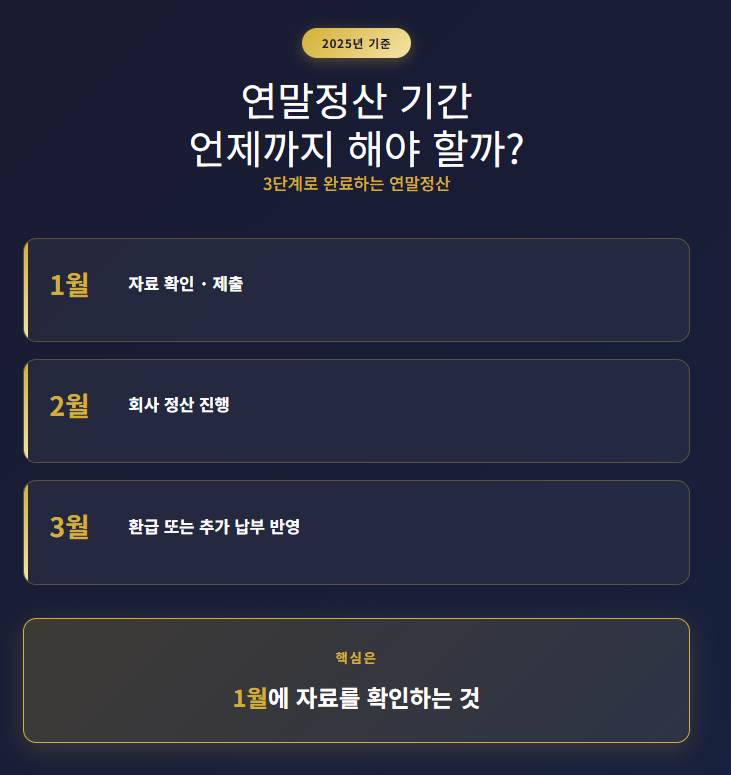 2025년 기준

연말정산 기간
언제까지 해야 할까?

3단계로 완료하는 연말정산

1월 자료 확인 · 제출

2월 회사 정산 진행

3월 환급 또는 추가 납부 반영

핵심은

1월에 자료를 확인하는 것