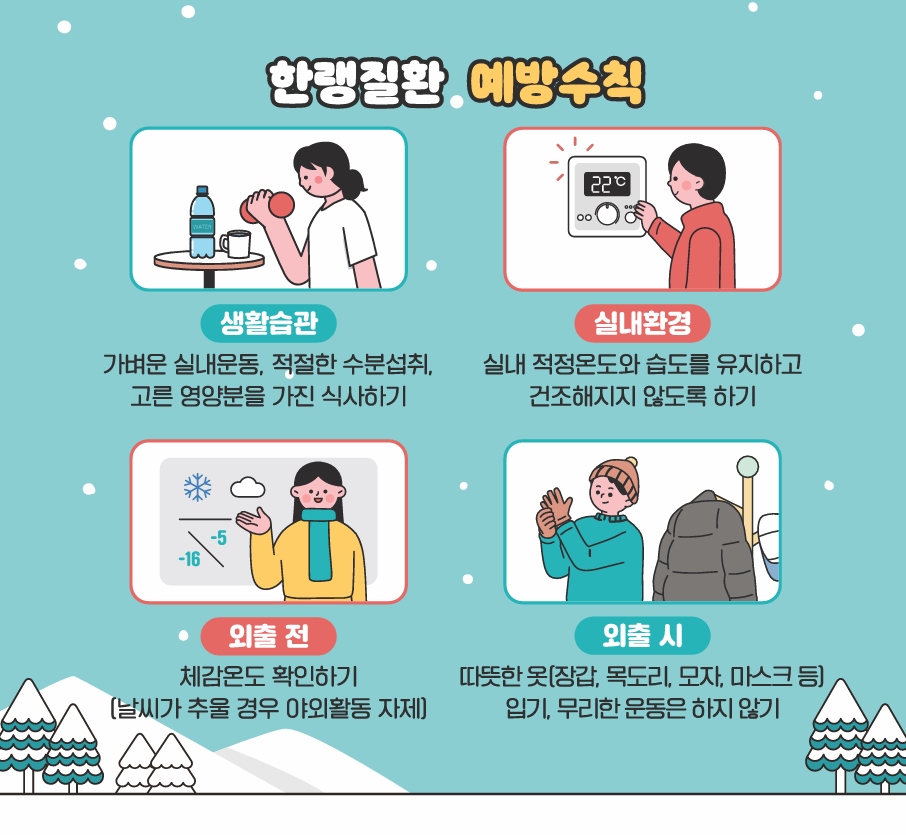 한랭질환 예방수칙

WATER

생활습관
가벼운 실내운동, 적절한 수분섭취, 고른 영양분을 가진 식사하기

22℃

실내환경
실내 적정온도와 습도를 유지하고 건조해지지 않도록 하기

-5
-16

외출 전
체감온도 확인하기 (날씨가 추울 경우 야외활동 자제)

외출 시
따뜻한 옷(장갑, 목도리, 모자, 마스크 등) 입기, 무리한 운동은 하지 않기