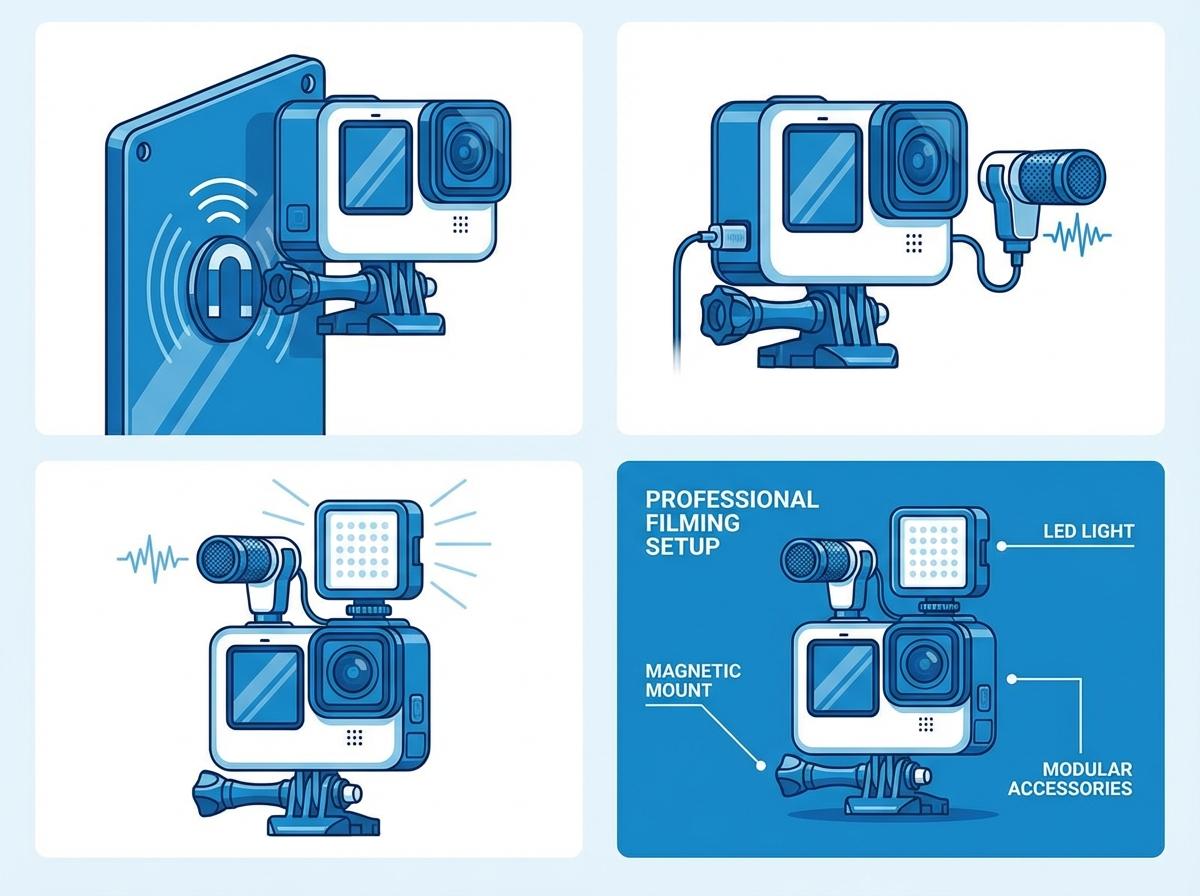 PROFESSIONAL FILMING SETUP

LED LIGHT

MAGNETIC MOUNT

MODULAR ACCESSORIES