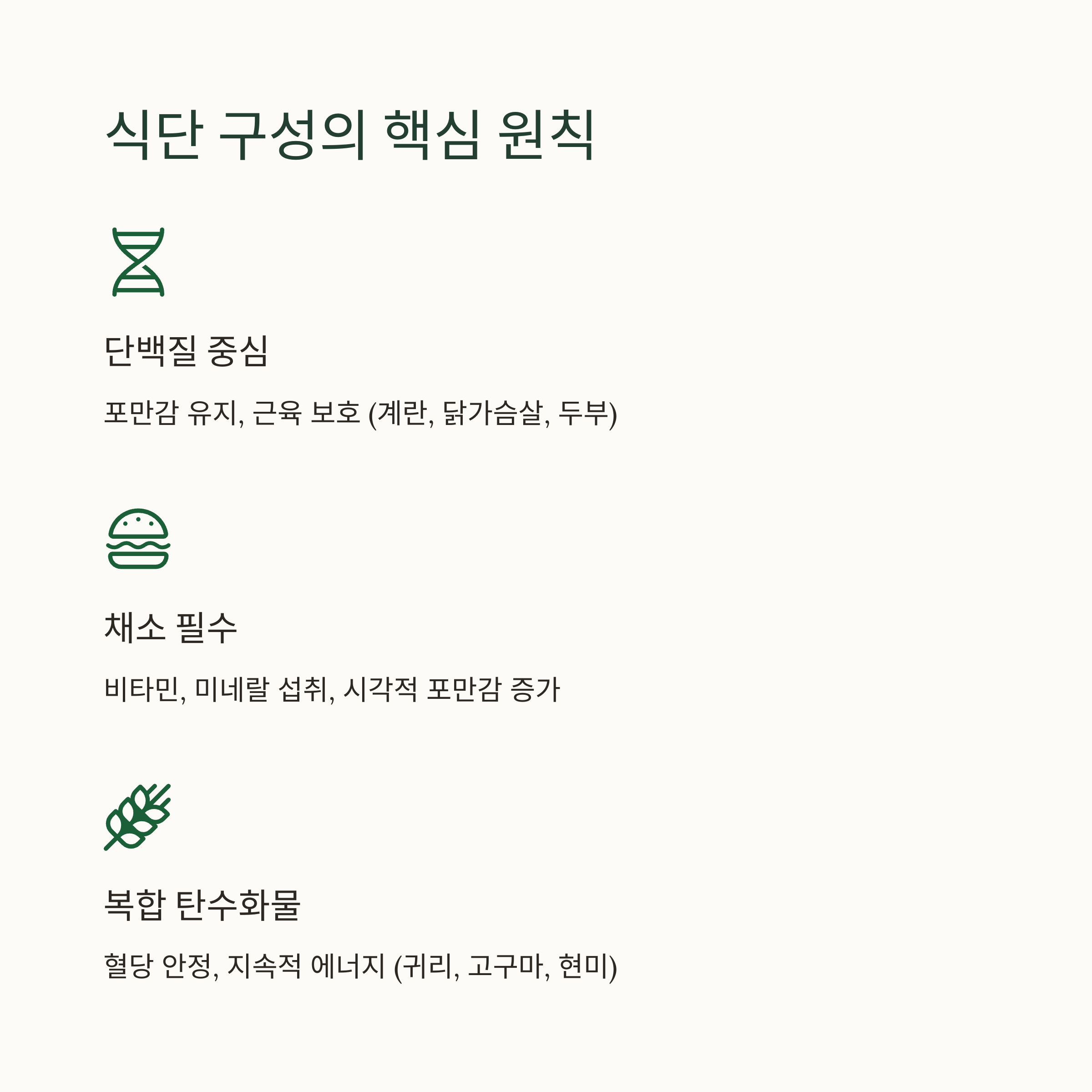 식단 구성의 핵심 원칙

단백질 중심

포만감 유지, 근육 보호 (계란, 닭가슴살, 두부)

채소 필수

비타민, 미네랄 섭취, 시각적 포만감 증가

복합 탄수화물

혈당 안정, 지속적 에너지 (귀리, 고구마, 현미)