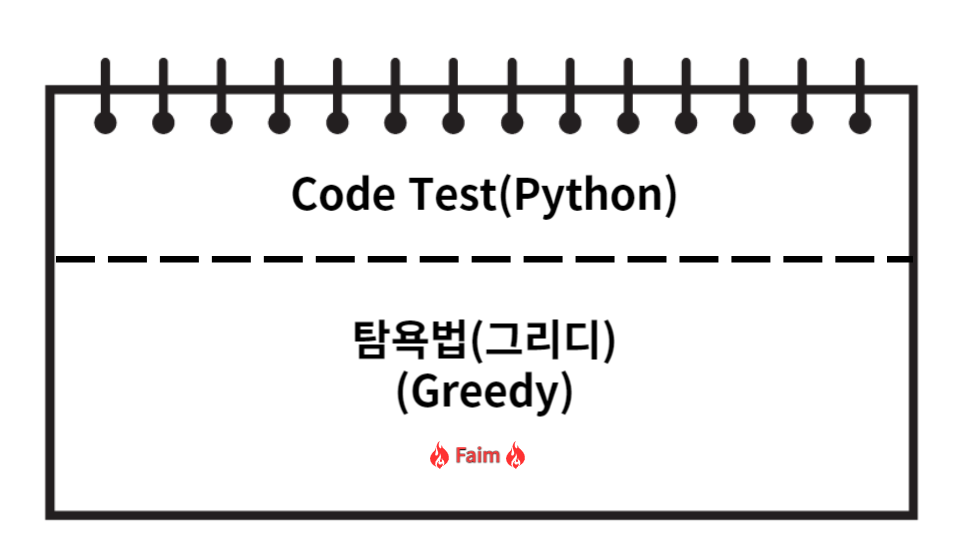 Code Test(Python)

탐욕법(그리디)
(Greedy)

🔥 Faim 🔥